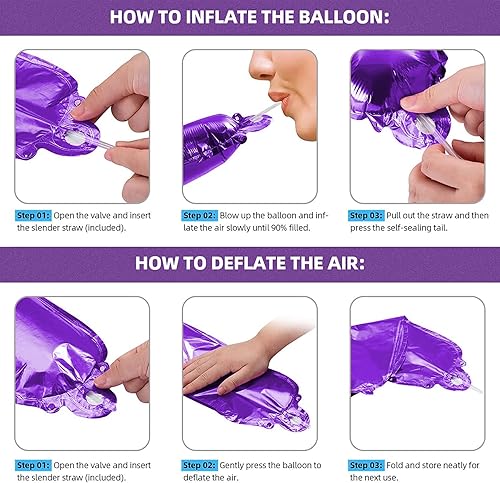 HOW TO INFLATE THE BALLOON:

Step 01: Open the valve and insert the slender straw (included).

Step 02: Blow up the balloon and inflate the air slowly until 90% filled.

Step 03: Pull out the straw and then press the self-sealing tail.

HOW TO DEFLATE THE AIR:

Step 01: Open the valve and insert the slender straw (included).

Step 02: Gently press the balloon to deflate the air.

Step 03: Fold and store neatly for the next use.