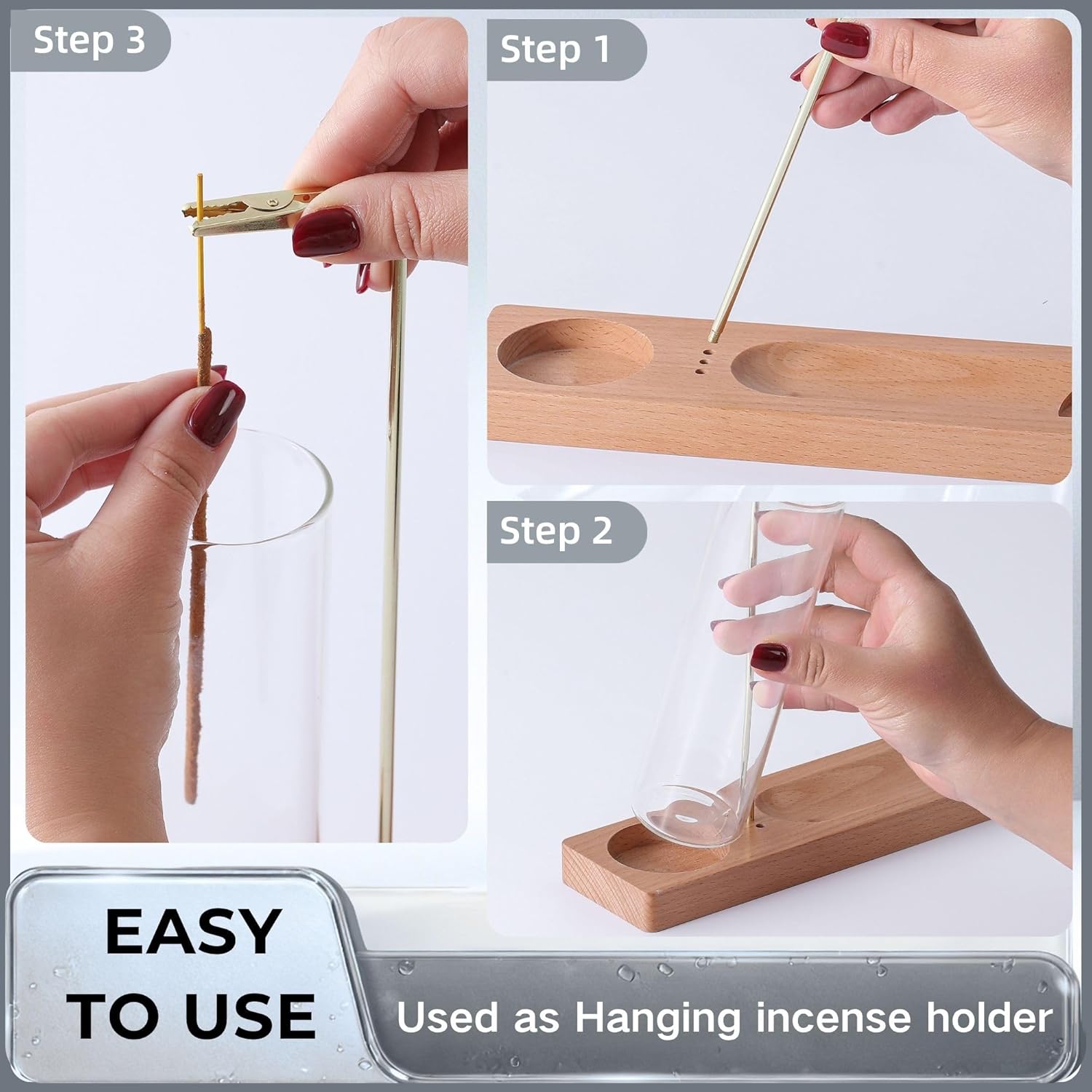 Step 3

Step 1

Step 2

EASY TO USE

Used as Hanging incense holder