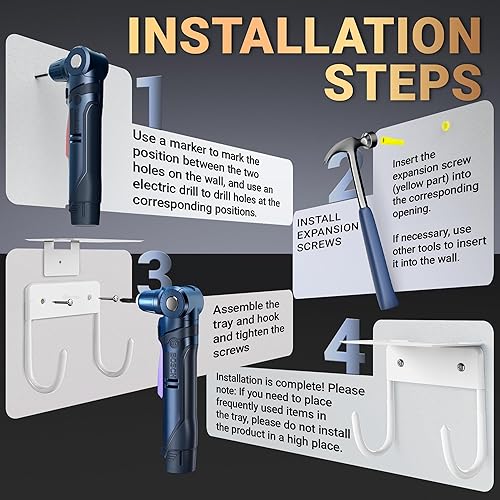 INSTALLATION STEPS

1

Use a marker to mark the position between the two holes on the wall, and use an electric drill to drill holes at the corresponding positions.

2

INSTALL EXPANSION SCREWS

Insert the expansion screw (yellow part) into the corresponding opening.

If necessary, use other tools to insert it into the wall.

3

BOSCH

Assemble the tray and hook and tighten the screws

4

Installation is complete! Please note: If you need to place frequently used items in the tray, please do not install the product in a high place.