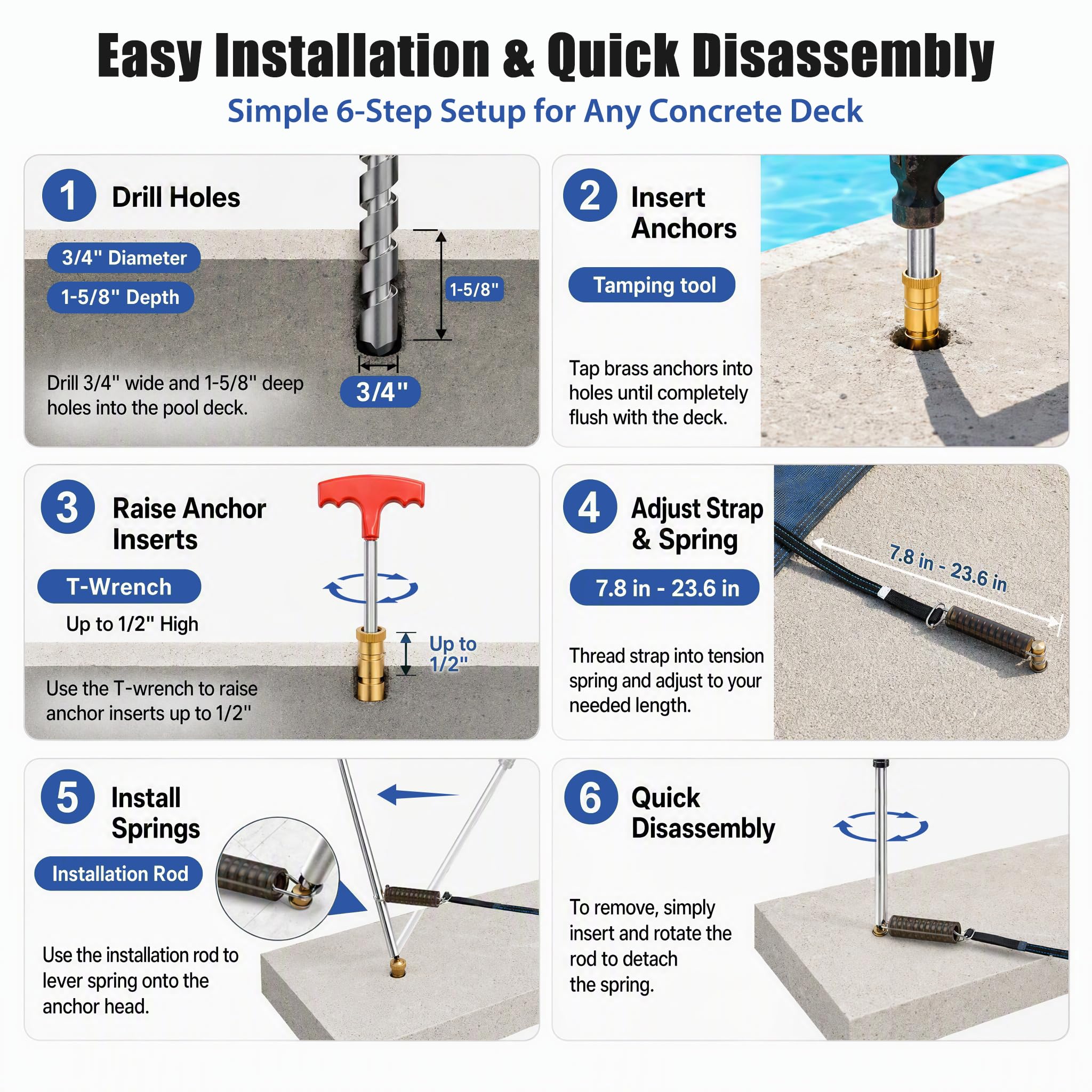 Easy Installation & Quick Disassembly

Simple 6-Step Setup for Any Concrete Deck

1 Drill Holes

3/4" Diameter

1-5/8" Depth

1-5/8"

3/4"

Drill 3/4" wide and 1-5/8" deep holes into the pool deck.

2 Insert Anchors

Tamping tool

Tap brass anchors into holes until completely flush with the deck.

3 Raise Anchor Inserts

T-Wrench

Up to 1/2" High

Up to 1/2"

Use the T-wrench to raise anchor inserts up to 1/2"

4 Adjust Strap & Spring

7.8 in - 23.6 in

7.8 in - 23.6 in

Thread strap into tension spring and adjust to your needed length.

5 Install Springs

Installation Rod

Use the installation rod to lever spring onto the anchor head.

6 Quick Disassembly

To remove, simply insert and rotate the rod to detach the spring.