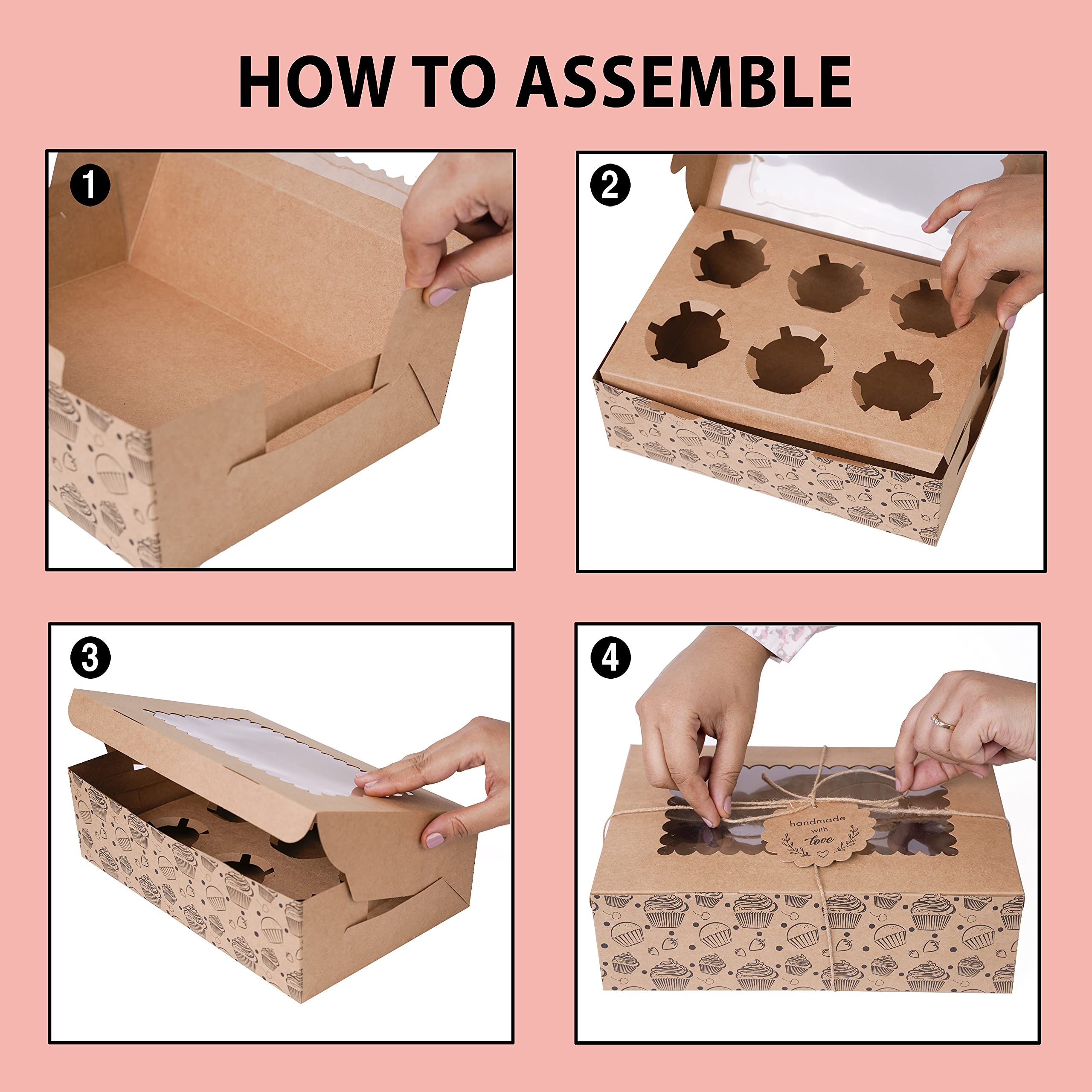 HOW TO ASSEMBLE

1

2

3

4

handmade with love