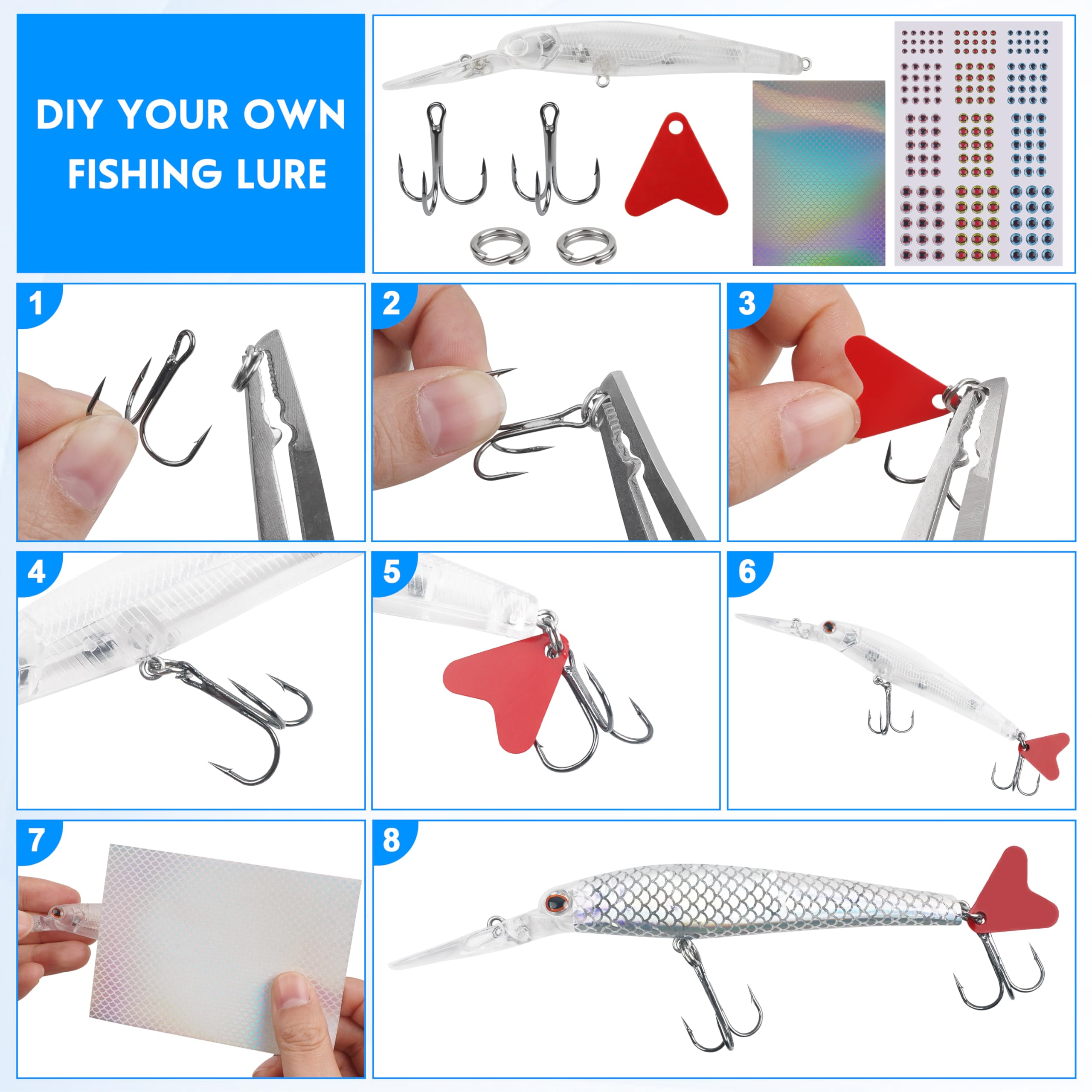 DIY YOUR OWN FISHING LURE

1

2

3

4

5

6

7

8