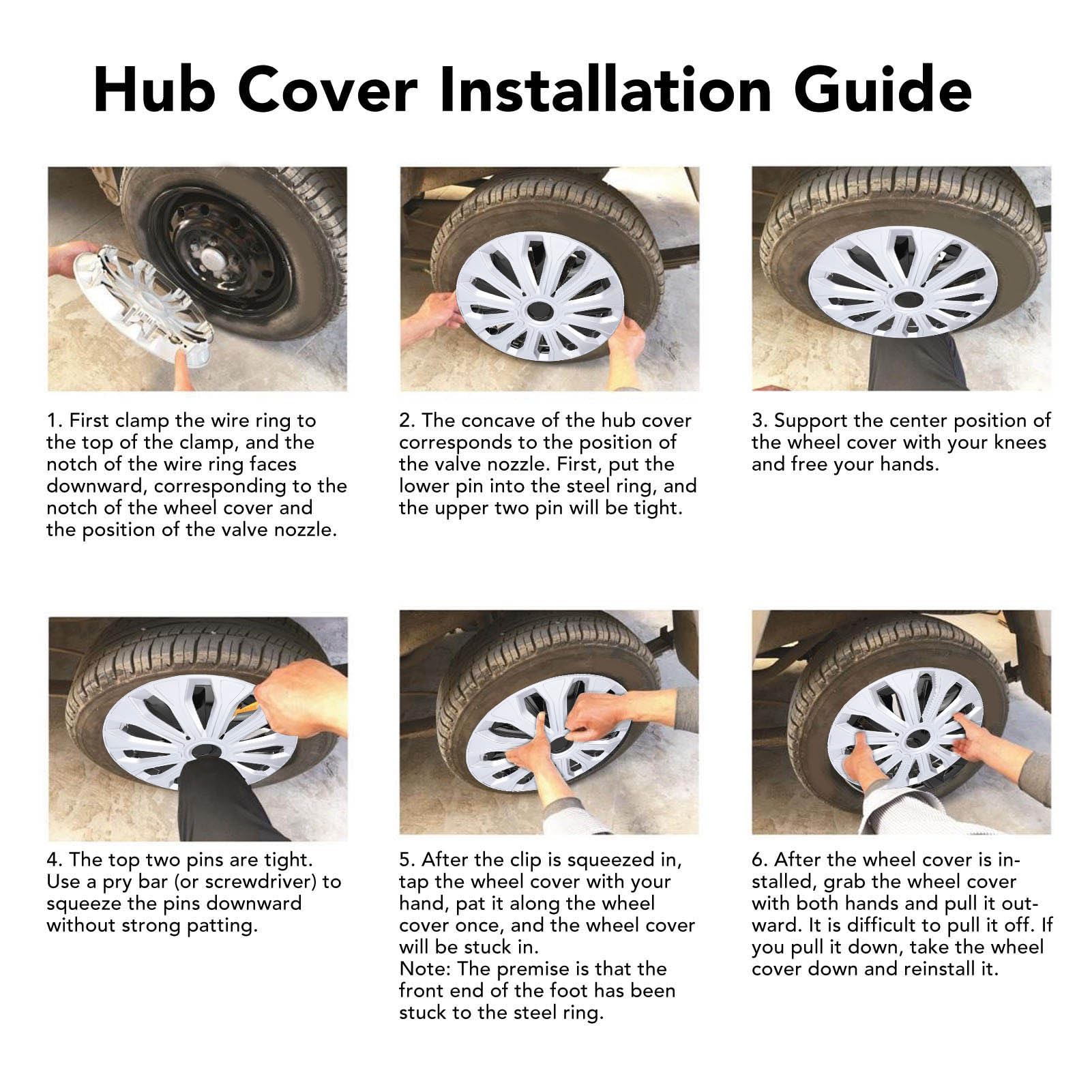 Hub Cover Installation Guide

1. First clamp the wire ring to the top of the clamp, and the notch of the wire ring faces downward, corresponding to the notch of the wheel cover and the position of the valve nozzle.

2. The concave of the hub cover corresponds to the position of the valve nozzle. First, put the lower pin into the steel ring, and the upper two pin will be tight.

3. Support the center position of the wheel cover with your knees and free your hands.

4. The top two pins are tight. Use a pry bar (or screwdriver) to squeeze the pins downward without strong patting.

5. After the clip is squeezed in, tap the wheel cover with your hand, pat it along the wheel cover once, and the wheel cover will be stuck in.
Note: The premise is that the front end of the foot has been stuck to the steel ring.

6. After the wheel cover is installed, grab the wheel cover with both hands and pull it outward. It is difficult to pull it off. If you pull it down, take the wheel cover down and reinstall it.