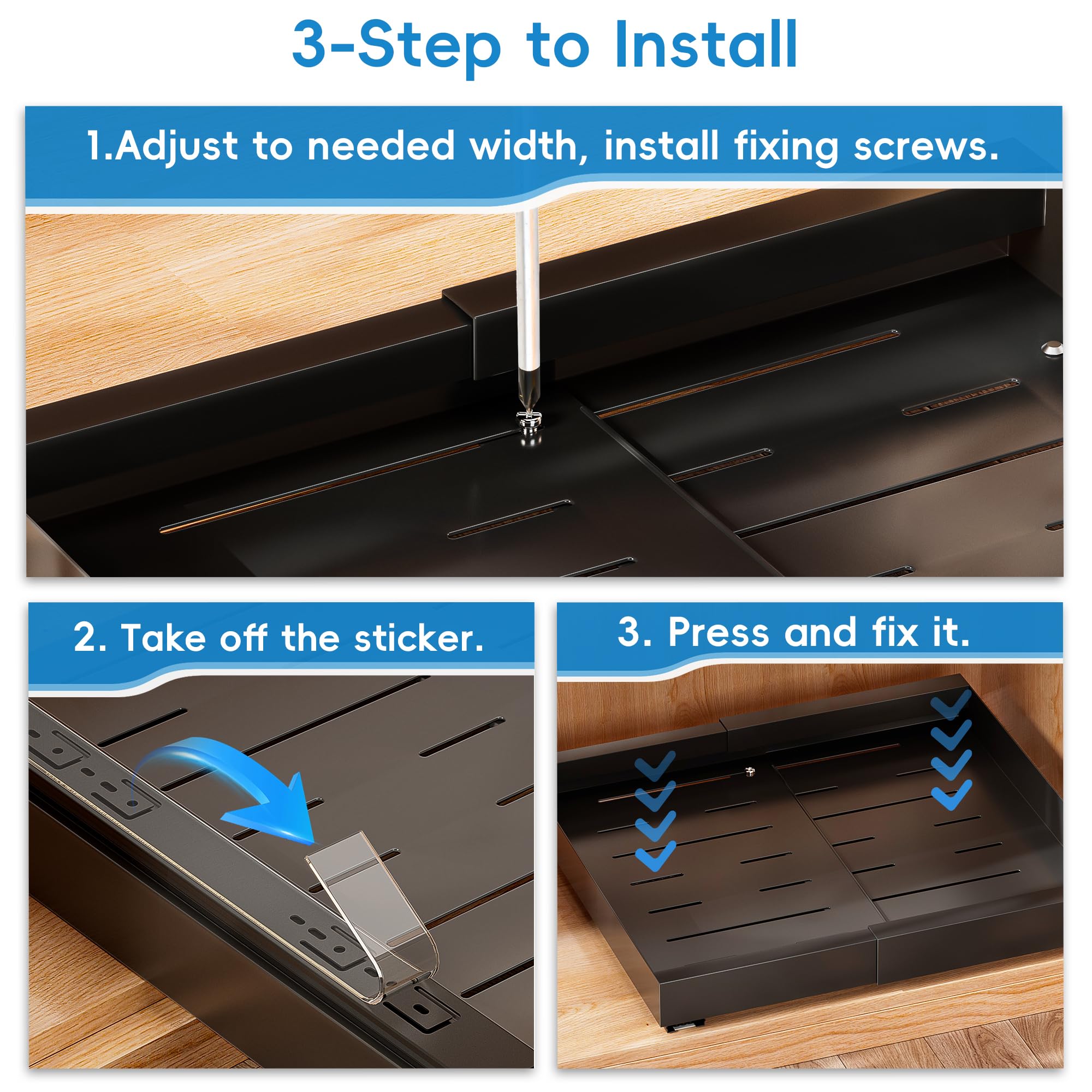 3-Step to Install

1.Adjust to needed width, install fixing screws.

2. Take off the sticker.

3. Press and fix it.