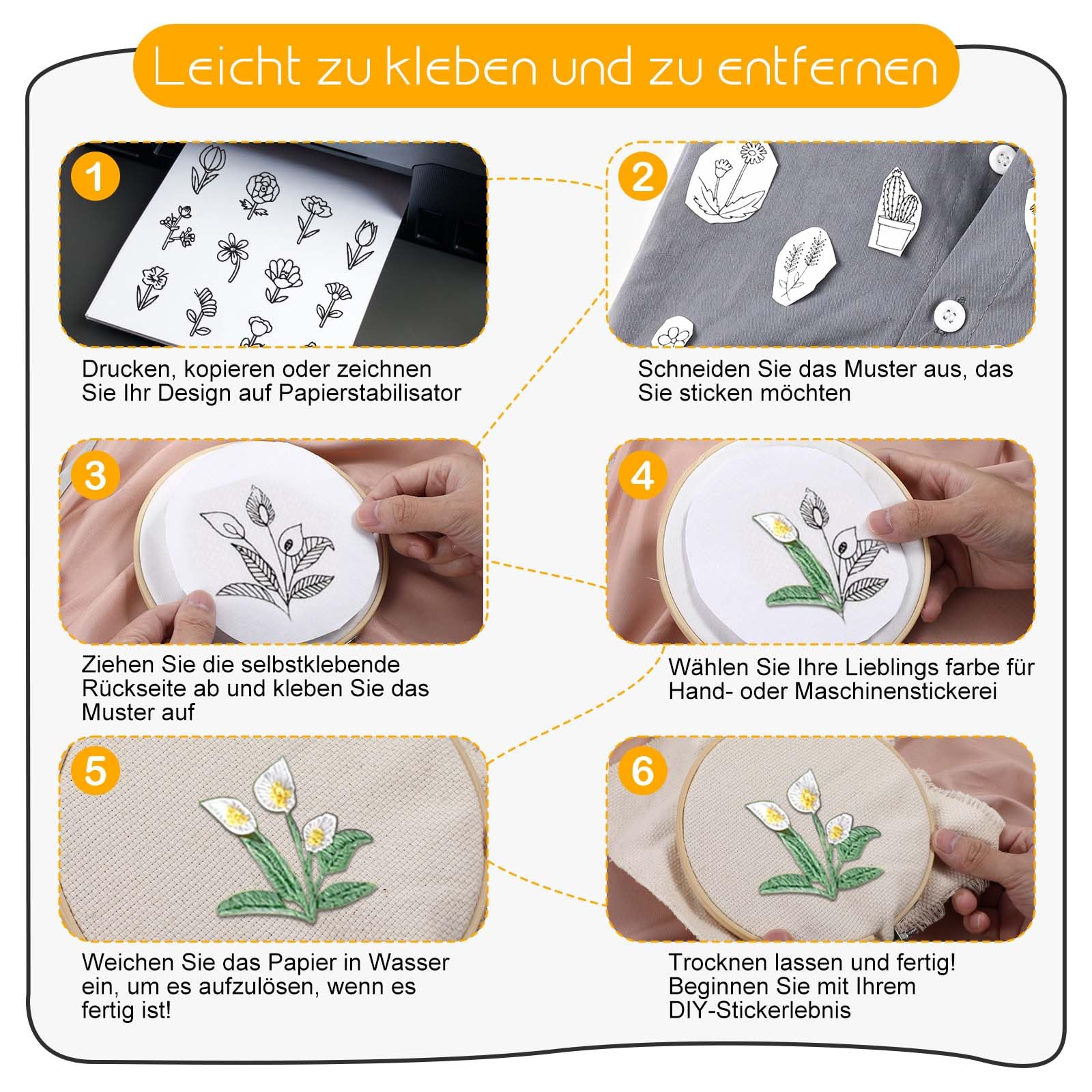 Leicht zu kleben und zu entfernen

1

Drucken, kopieren oder zeichnen Sie Ihr Design auf Papierstabilisator

2

Schneiden Sie das Muster aus, das Sie sticken möchten

3

Ziehen Sie die selbstklebende Rückseite ab und kleben Sie das Muster auf

4

Wählen Sie Ihre Lieblings farbe für Hand- oder Maschinenstickerei

5

Weichen Sie das Papier in Wasser ein, um es aufzulösen, wenn es fertig ist!

6

Trocknen lassen und fertig! Beginnen Sie mit Ihrem DIY-Stickerlebnis