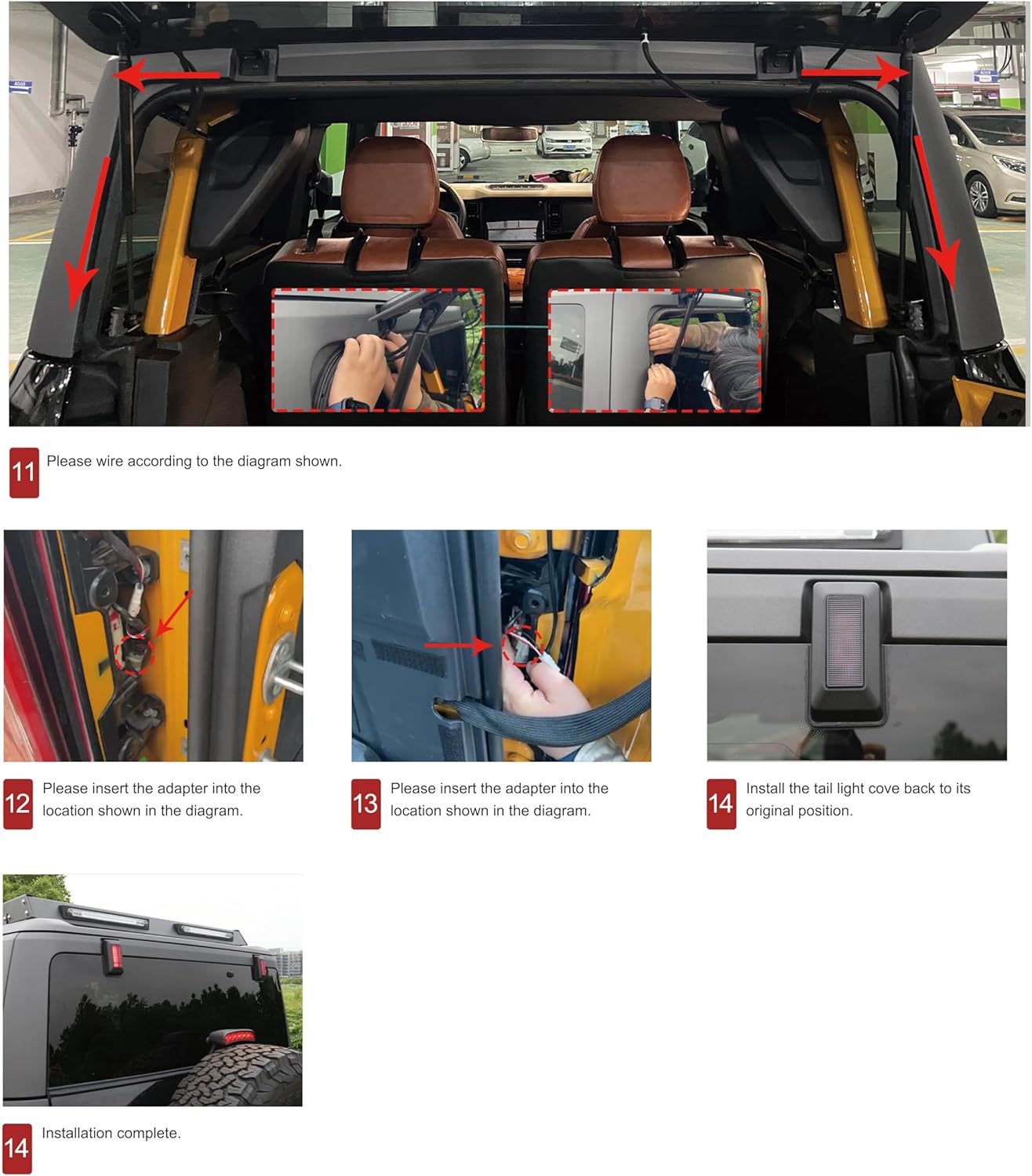 11 Please wire according to the diagram shown.

12 Please insert the adapter into the location shown in the diagram.

13 Please insert the adapter into the location shown in the diagram.

14 Install the tail light cove back to its original position.

14 Installation complete.