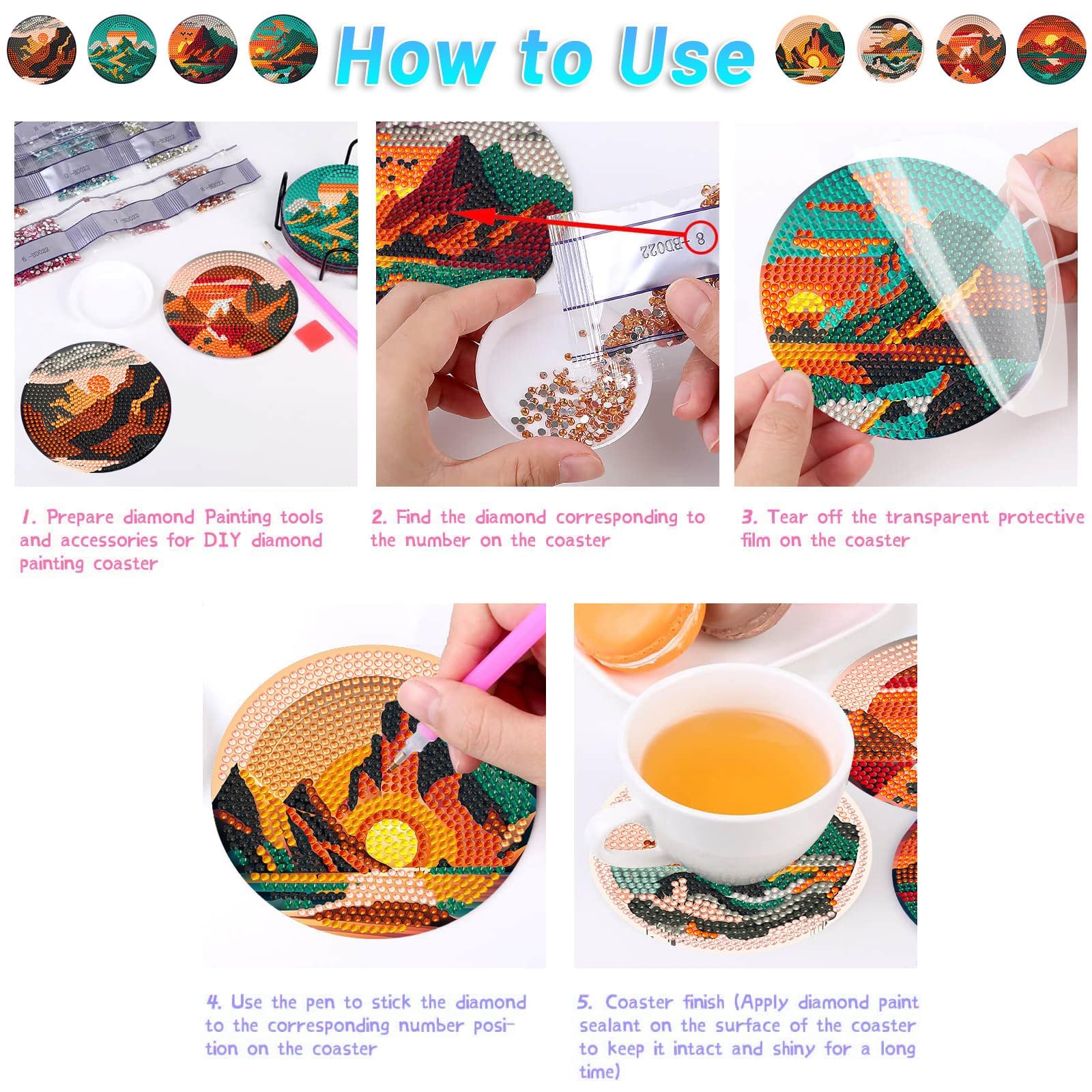 How to Use

8 -BD022

1. Prepare diamond Painting tools and accessories for DIY diamond painting coaster

2. Find the diamond corresponding to the number on the coaster

3. Tear off the transparent protective film on the coaster

4. Use the pen to stick the diamond to the corresponding number position on the coaster

5. Coaster finish (Apply diamond paint sealant on the surface of the coaster to keep it intact and shiny for a long time)