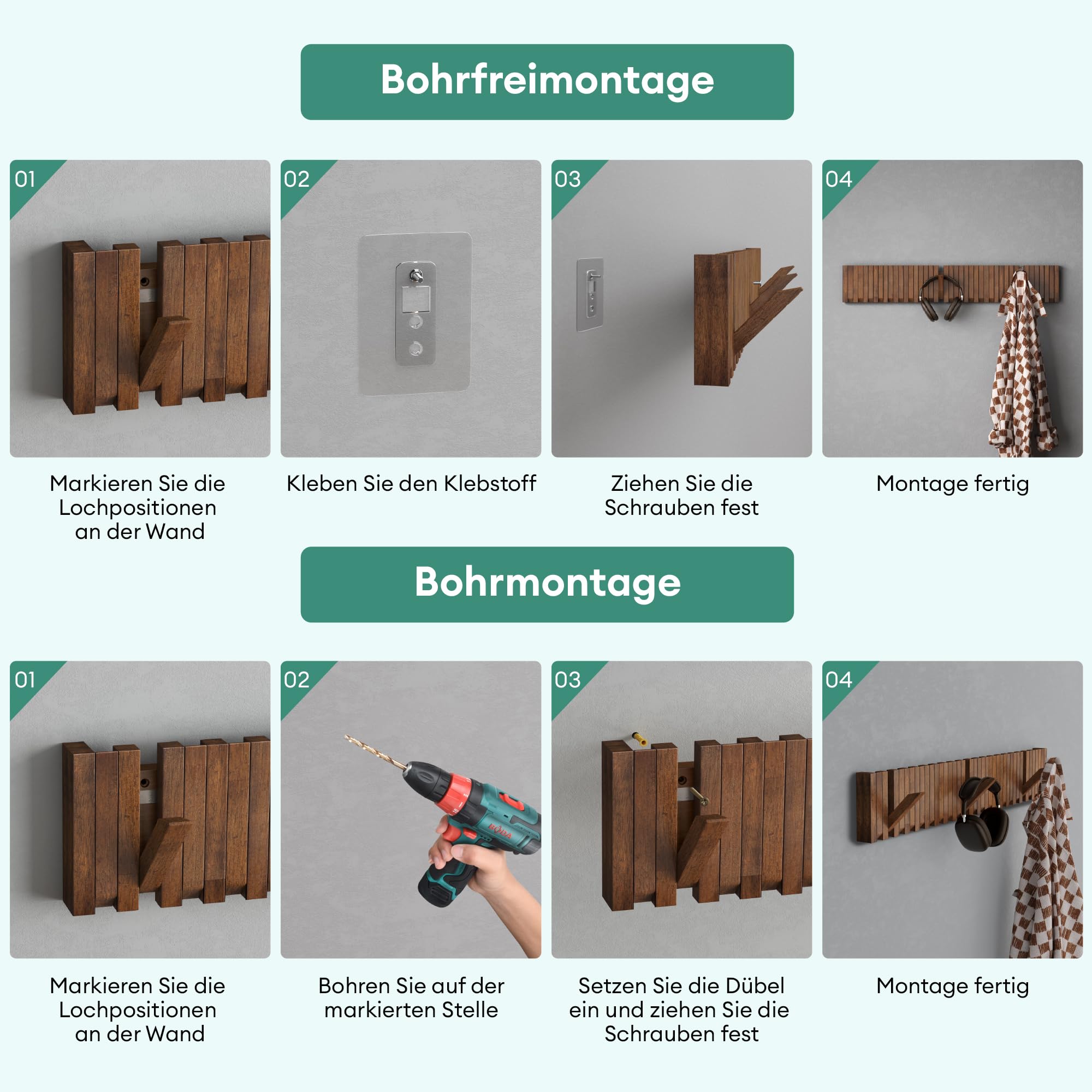 Bohrfreimontage

01

Markieren Sie die Lochpositionen an der Wand

02

Kleben Sie den Klebstoff

03

Ziehen Sie die Schrauben fest

04

Montage fertig

Bohrmontage

01

Markieren Sie die Lochpositionen an der Wand

02

BODA

Bohren Sie auf der markierten Stelle

03

Setzen Sie die Dübel ein und ziehen Sie die Schrauben fest

04

Montage fertig