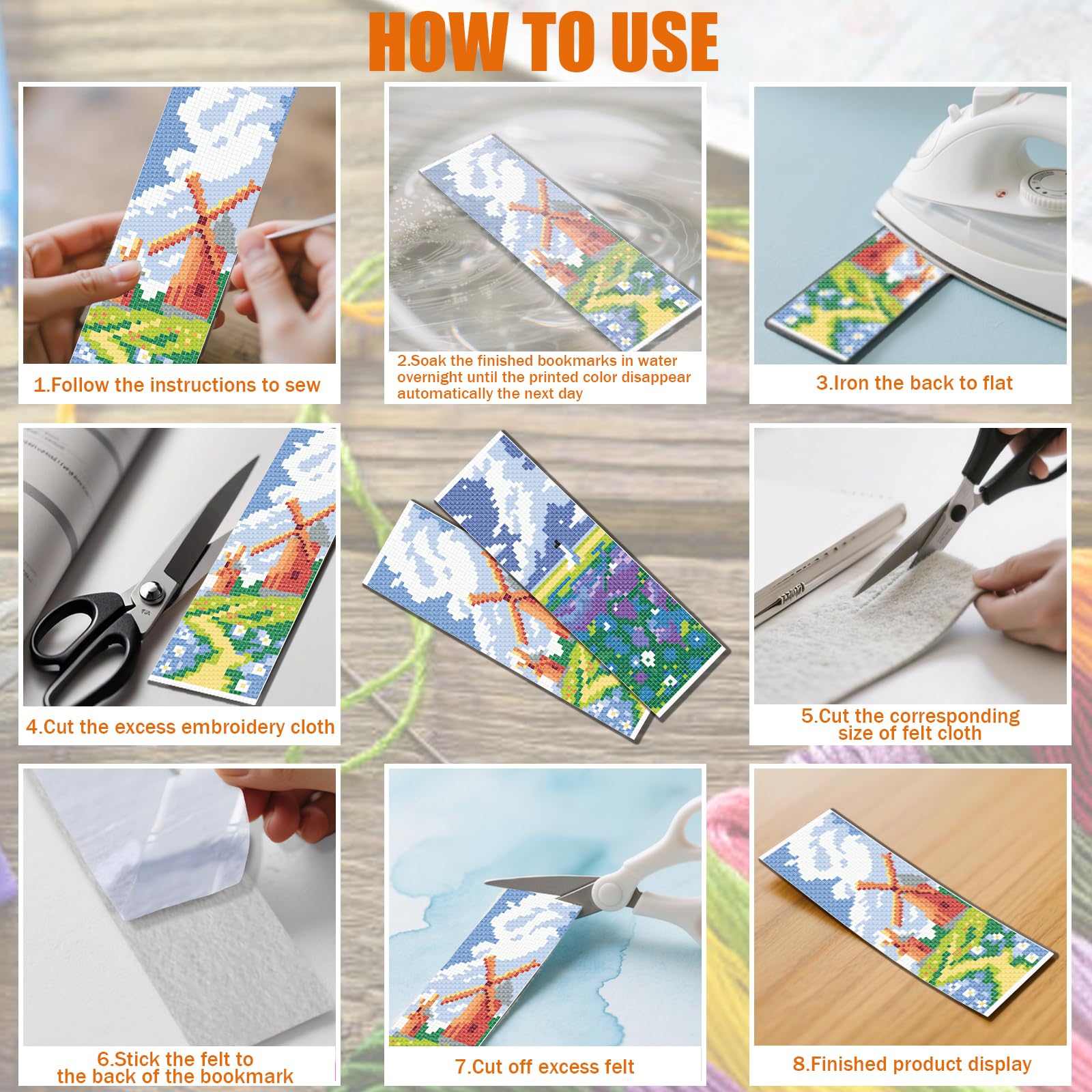 HOW TO USE

1.Follow the instructions to sew

2.Soak the finished bookmarks in water overnight until the printed color disappear automatically the next day

3.Iron the back to flat

4.Cut the excess embroidery cloth

5.Cut the corresponding size of felt cloth

6.Stick the felt to the back of the bookmark

7.Cut off excess felt

8.Finished product display