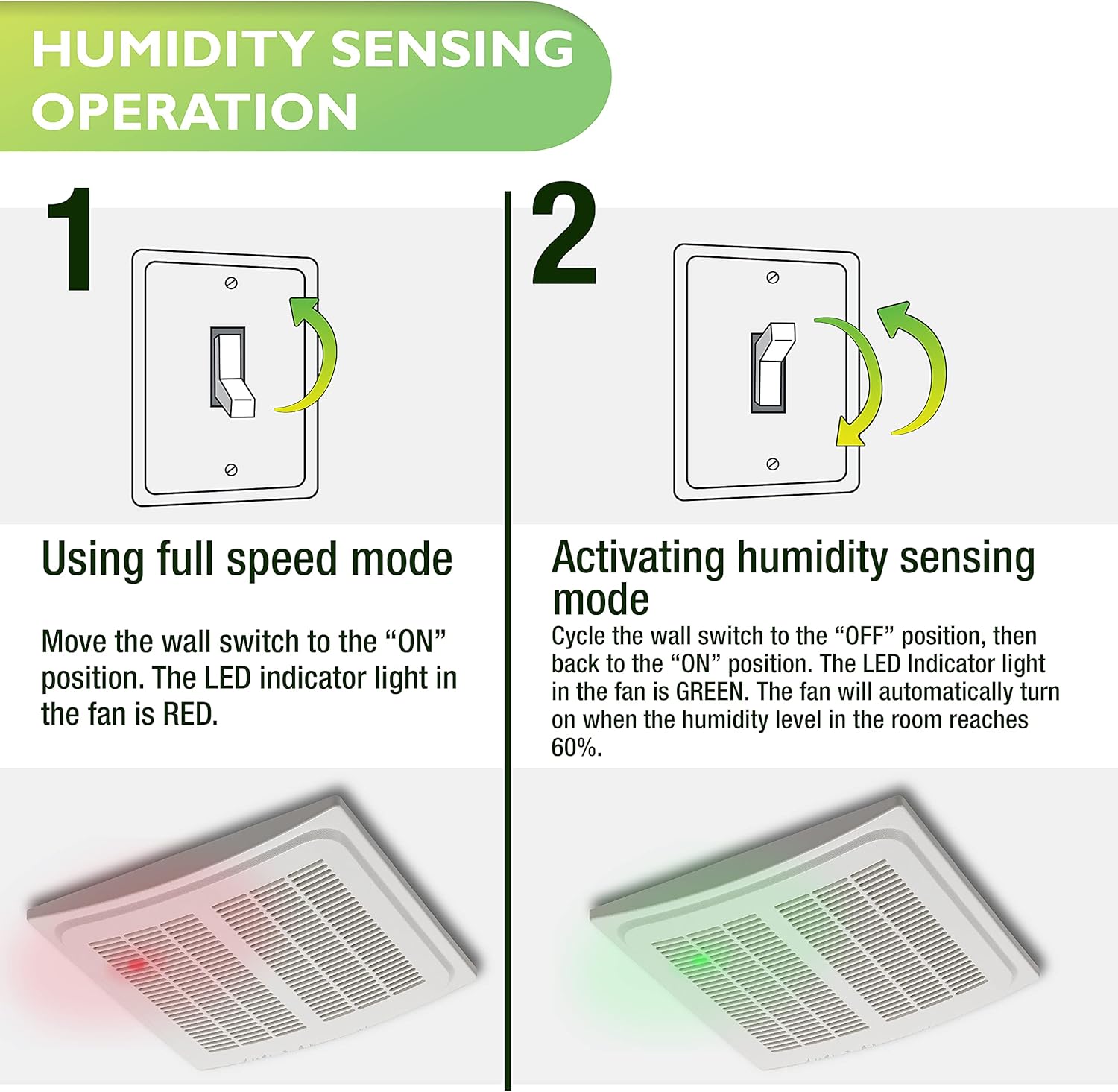 HUMIDITY SENSING OPERATION

1

Using full speed mode

Move the wall switch to the “ON” position. The LED indicator light in the fan is RED.

2

Activating humidity sensing mode

Cycle the wall switch to the “OFF” position, then back to the “ON” position. The LED Indicator light in the fan is GREEN. The fan will automatically turn on when the humidity level in the room reaches 60%.