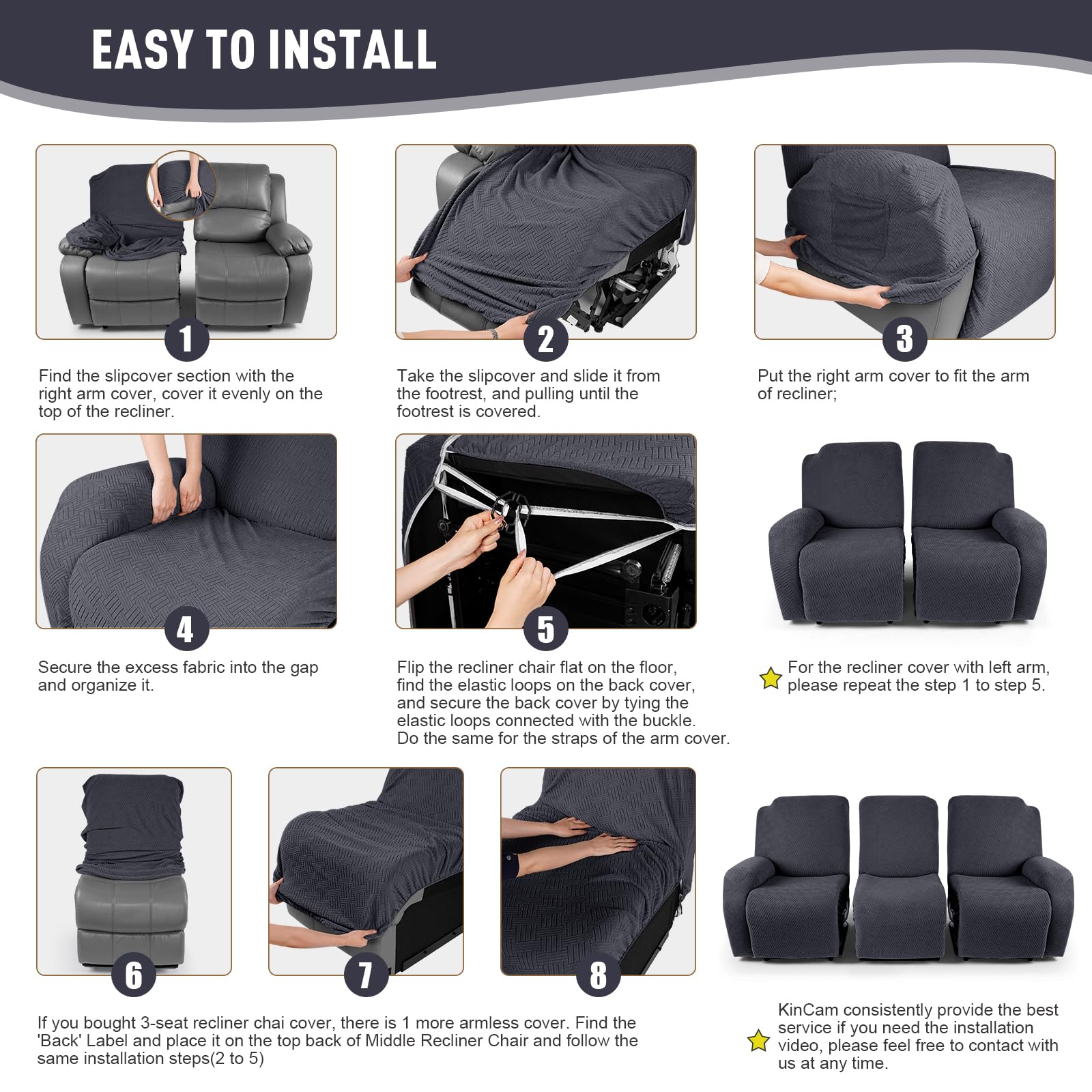 EASY TO INSTALL

1

Find the slipcover section with the right arm cover, cover it evenly on the top of the recliner.

2

Take the slipcover and slide it from the footrest, and pulling until the footrest is covered.

3

Put the right arm cover to fit the arm of recliner;

4

Secure the excess fabric into the gap and organize it.

5

Flip the recliner chair flat on the floor, find the elastic loops on the back cover, and secure the back cover by tying the elastic loops connected with the buckle. Do the same for the straps of the arm cover.

For the recliner cover with left arm, please repeat the step 1 to step 5.

6

7

8

If you bought 3-seat recliner chai cover, there is 1 more armless cover. Find the 'Back' Label and place it on the top back of Middle Recliner Chair and follow the same installation steps(2 to 5)

KinCam consistently provide the best service if you need the installation video, please feel free to contact with us at any time.