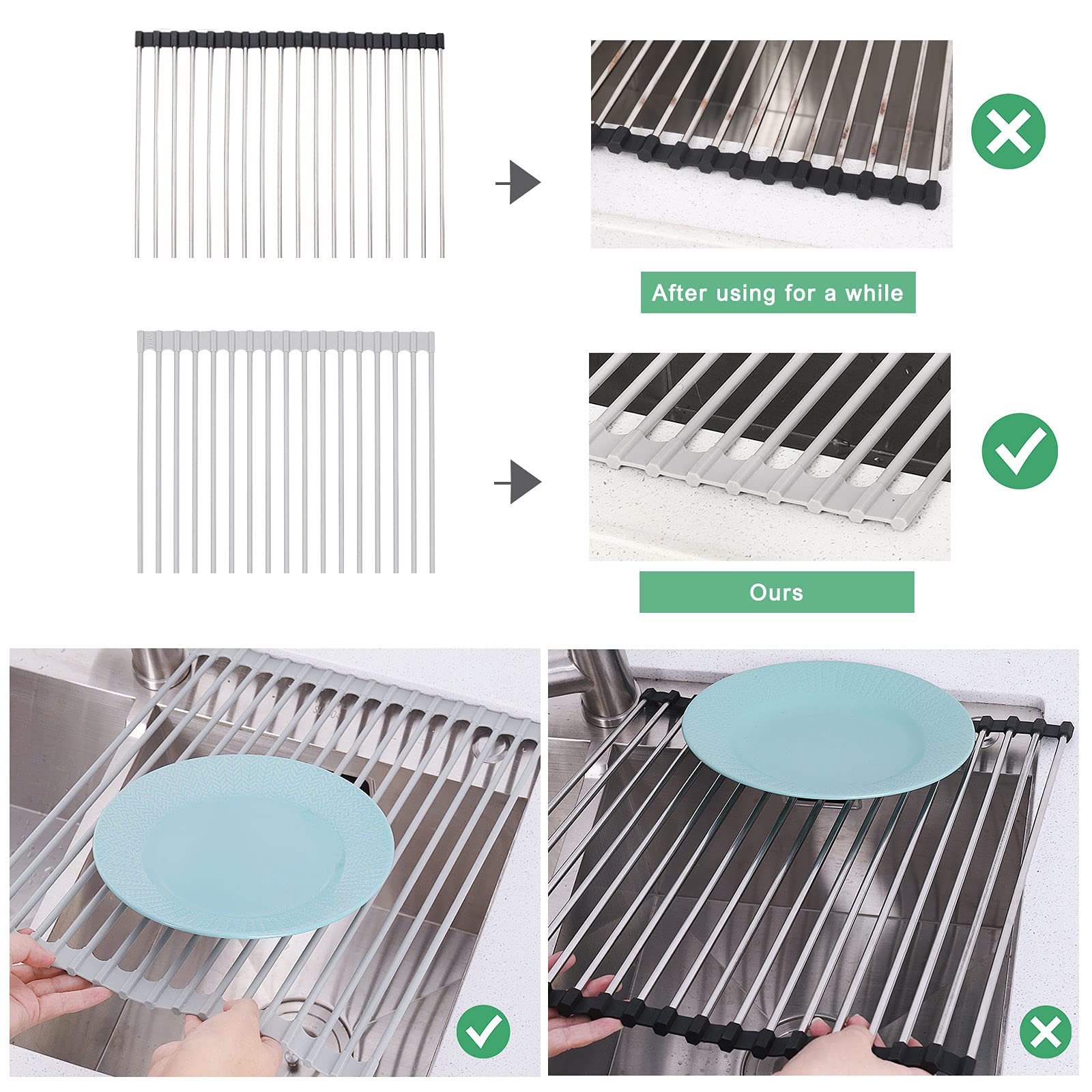 After using for a while

Ours