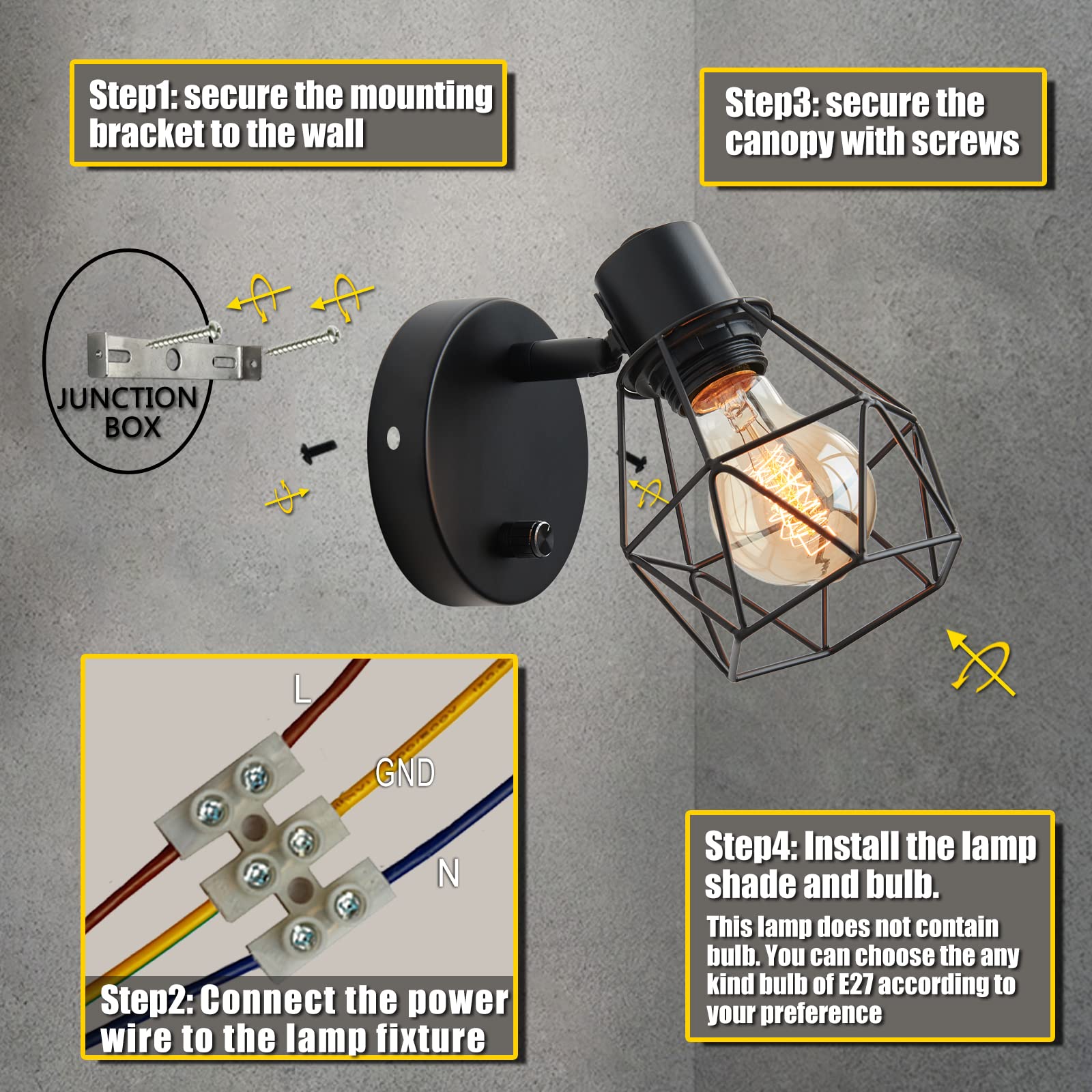 Step1: secure the mounting bracket to the wall

Step3: secure the canopy with screws

JUNCTION BOX

L

GND

N

Step2: Connect the power wire to the lamp fixture

Step4: Install the lamp shade and bulb.

This lamp does not contain bulb. You can choose the any kind bulb of E27 according to your preference