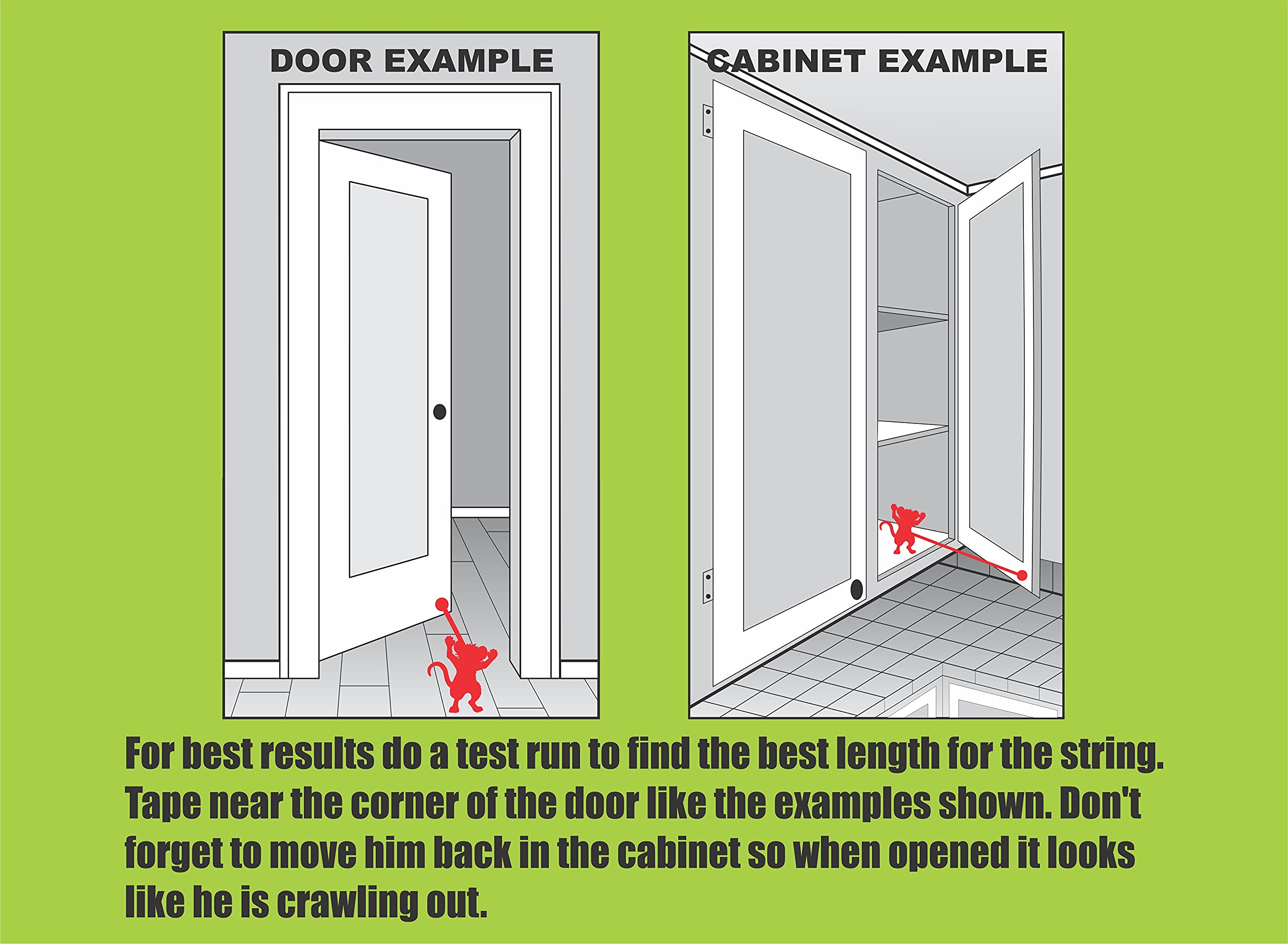 DOOR EXAMPLE

CABINET EXAMPLE

For best results do a test run to find the best length for the string. Tape near the corner of the door like the examples shown. Don't forget to move him back in the cabinet so when opened it looks like he is crawling out.