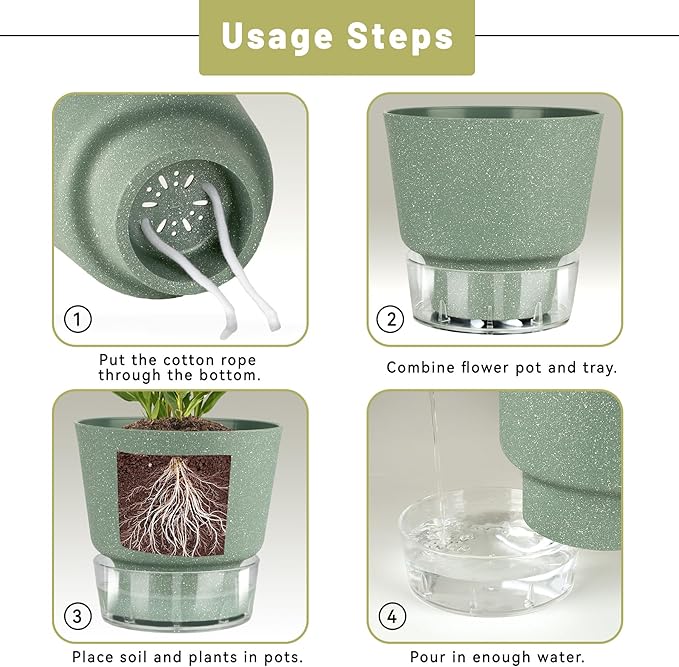 Usage Steps

①

Put the cotton rope through the bottom.

②

Combine flower pot and tray.

③

Place soil and plants in pots.

④

Pour in enough water.