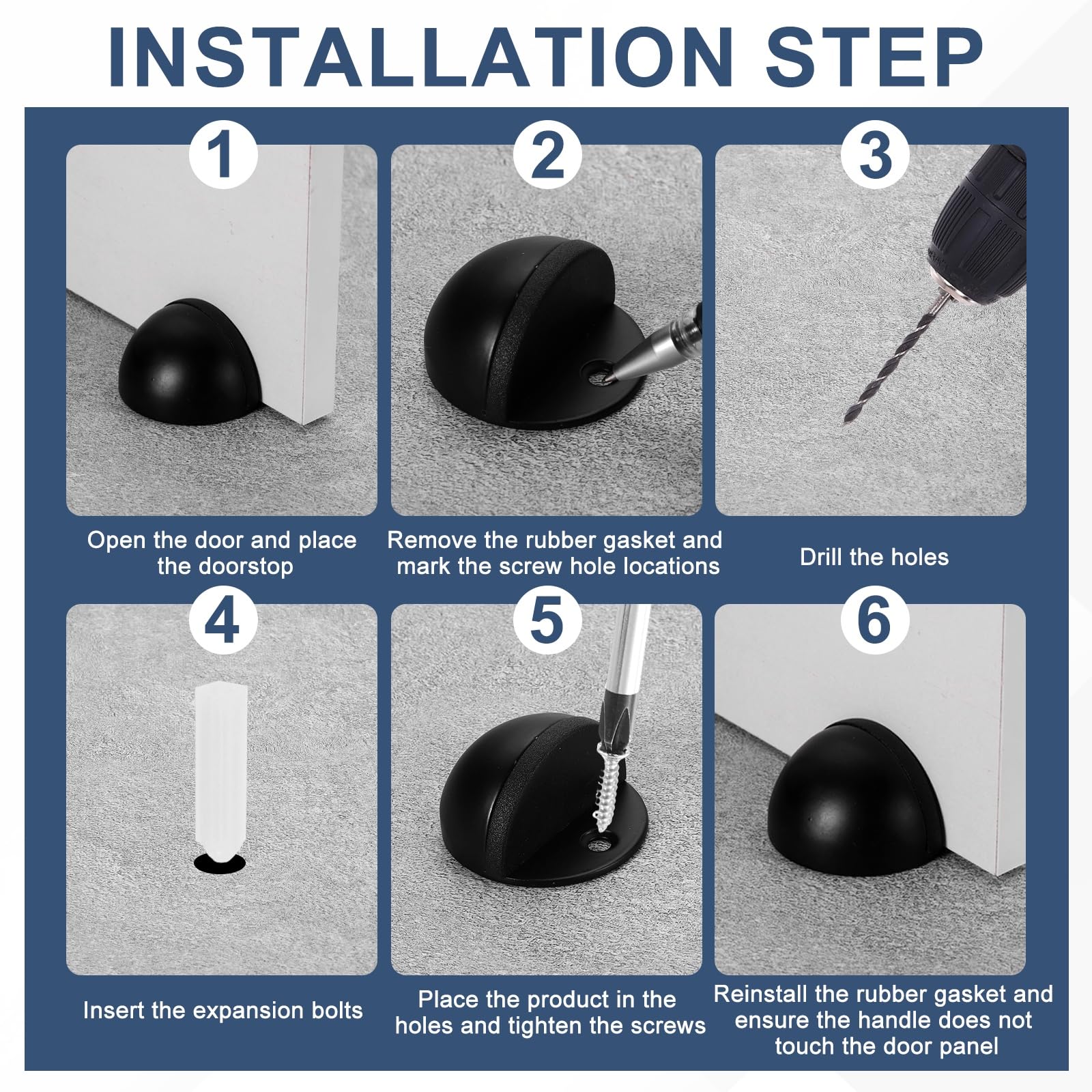 INSTALLATION STEP

1

Open the door and place the doorstop

2

Remove the rubber gasket and mark the screw hole locations

3

Drill the holes

4

Insert the expansion bolts

5

Place the product in the holes and tighten the screws

6

Reinstall the rubber gasket and ensure the handle does not touch the door panel