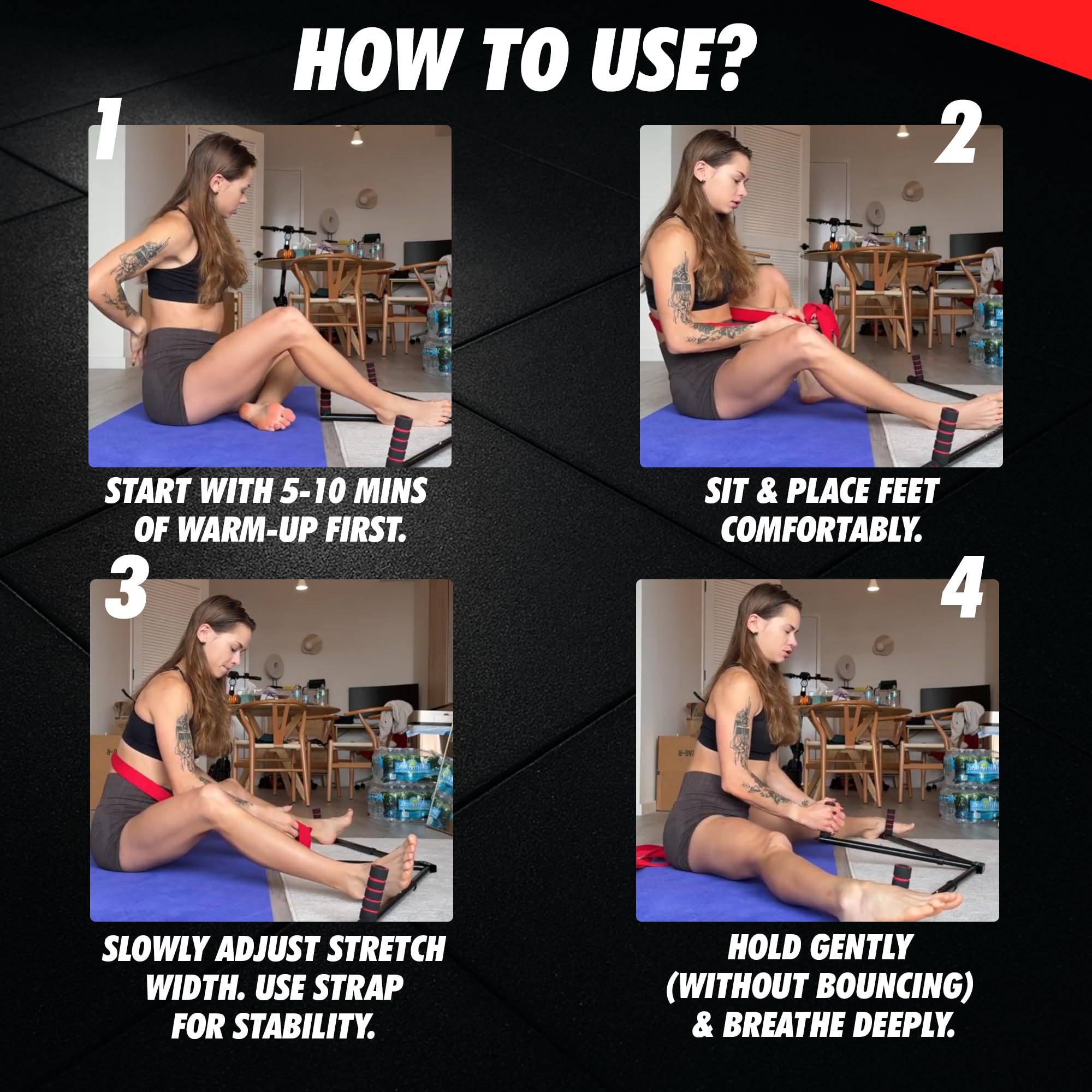 HOW TO USE?

1

START WITH 5-10 MINS OF WARM-UP FIRST.

2

SIT & PLACE FEET COMFORTABLY.

3

SLOWLY ADJUST STRETCH WIDTH. USE STRAP FOR STABILITY.

4

HOLD GENTLY (WITHOUT BOUNCING) & BREATHE DEEPLY.