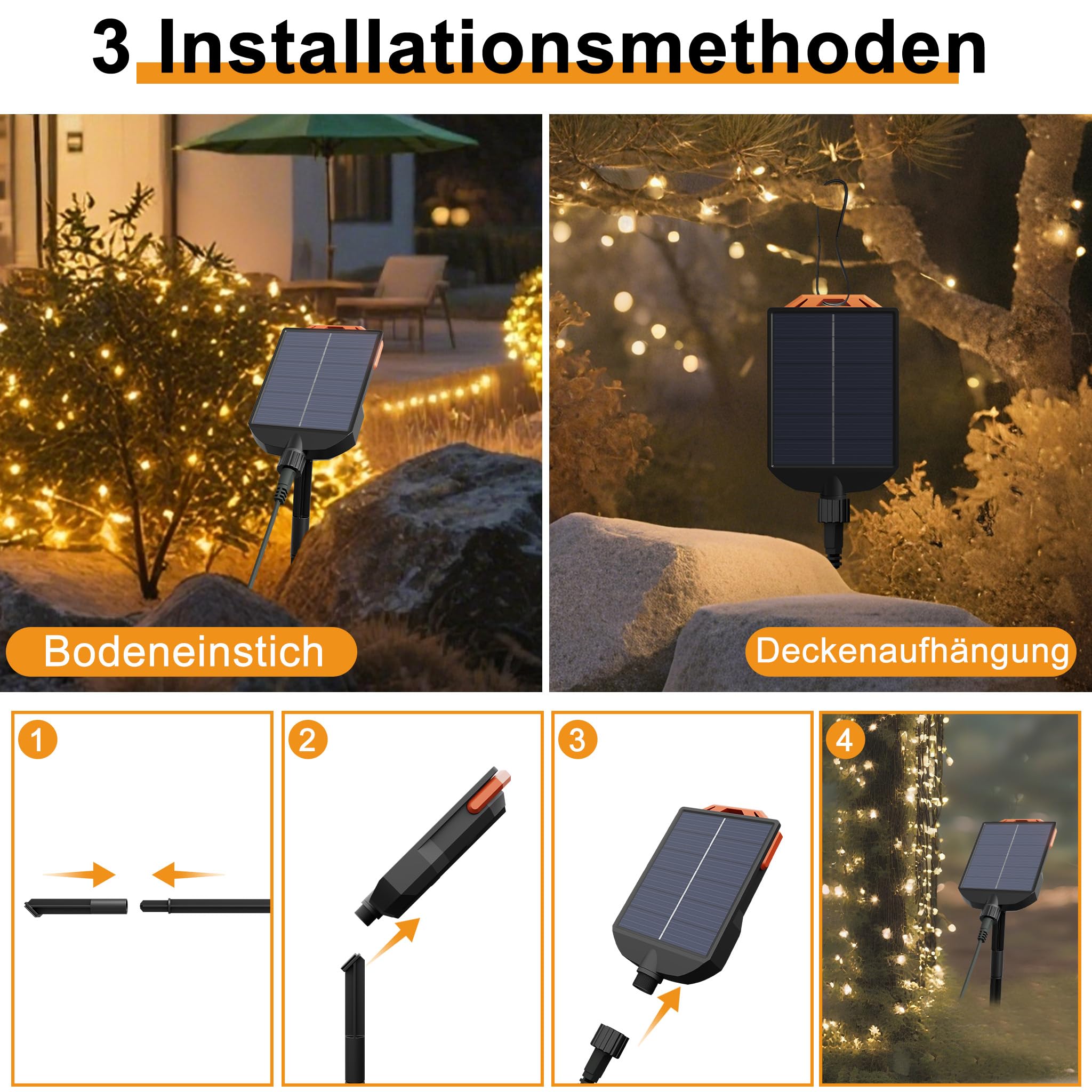 3 Installationsmethoden

Bodeneinstich

Deckenaufhängung

1

2

3

4