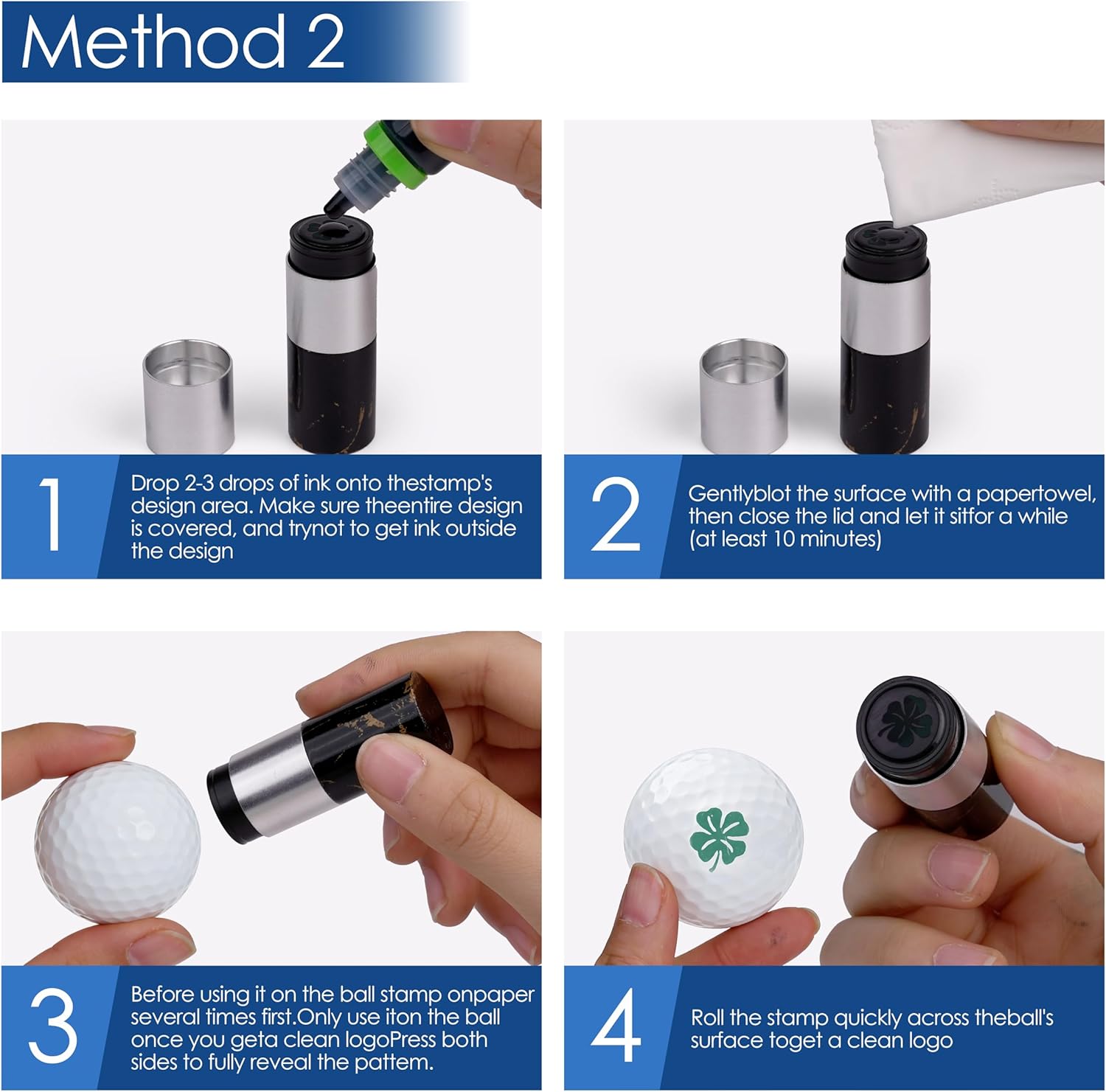 Method 2

1

Drop 2-3 drops of ink onto thestamp's design area. Make sure theentire design is covered, and trynot to get ink outside the design

2

Gentlyblot the surface with a papertowel, then close the lid and let it sitfor a while (at least 10 minutes)

3

Before using it on the ball stamp onpaper several times first.Only use iton the ball once you geta clean logoPress both sides to fully reveal the pattem.

4

Roll the stamp quickly across theball's surface toget a clean logo