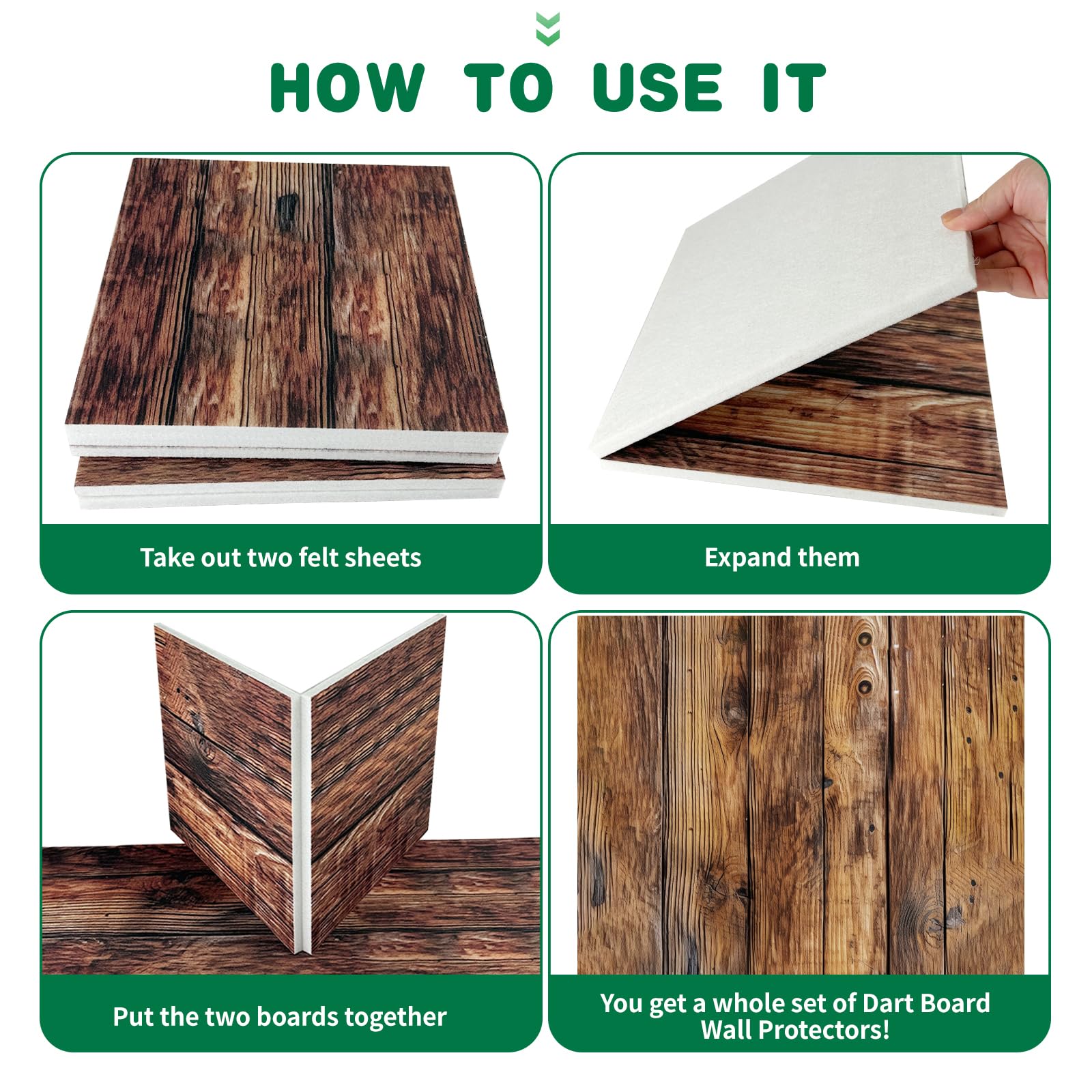 HOW TO USE IT

Take out two felt sheets

Expand them

Put the two boards together

You get a whole set of Dart Board Wall Protectors!