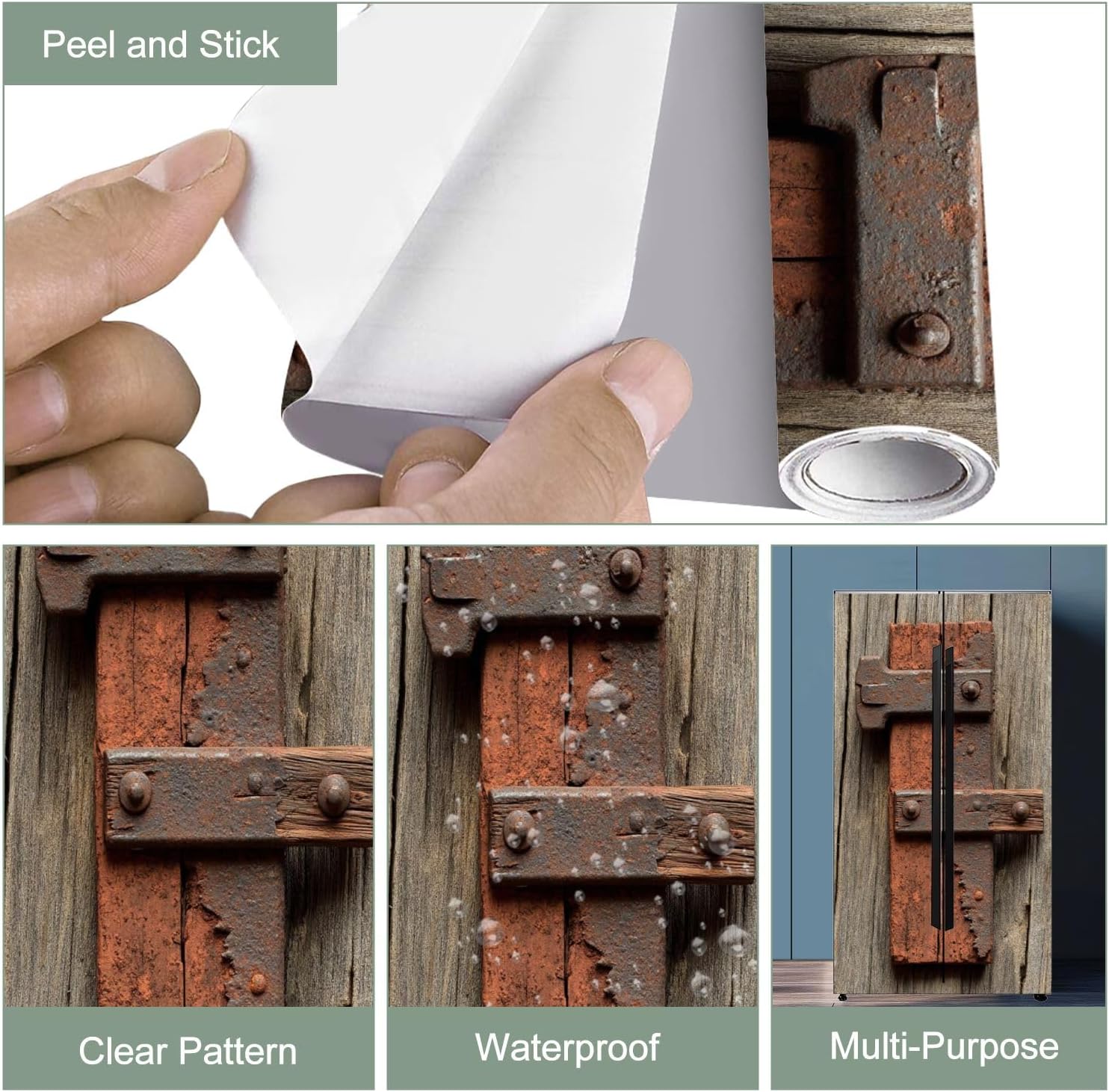 Peel and Stick

Clear Pattern

Waterproof

Multi-Purpose