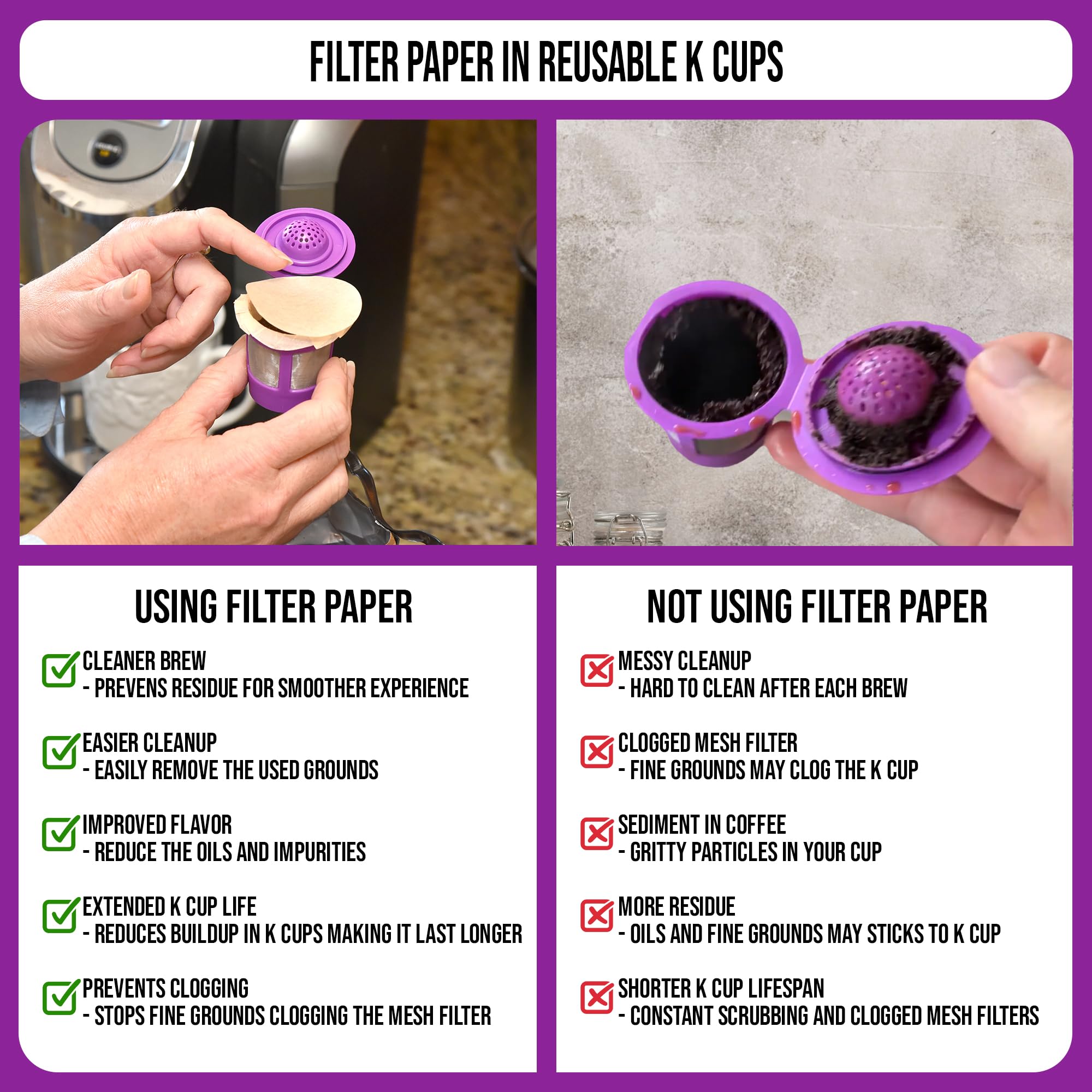 FILTER PAPER IN REUSABLE K CUPS

USING FILTER PAPER

CLEANER BREW
- PREVENS RESIDUE FOR SMOOTHER EXPERIENCE

EASIER CLEANUP
- EASILY REMOVE THE USED GROUNDS

IMPROVED FLAVOR
- REDUCE THE OILS AND IMPURITIES

EXTENDED K CUP LIFE
- REDUCES BUILDUP IN K CUPS MAKING IT LAST LONGER

PREVENTS CLOGGING
- STOPS FINE GROUNDS CLOGGING THE MESH FILTER

NOT USING FILTER PAPER

MESSY CLEANUP
- HARD TO CLEAN AFTER EACH BREW

CLOGGED MESH FILTER
- FINE GROUNDS MAY CLOG THE K CUP

SEDIMENT IN COFFEE
- GRITTY PARTICLES IN YOUR CUP

MORE RESIDUE
- OILS AND FINE GROUNDS MAY STICKS TO K CUP

SHORTER K CUP LIFESPAN
- CONSTANT SCRUBBING AND CLOGGED MESH FILTERS