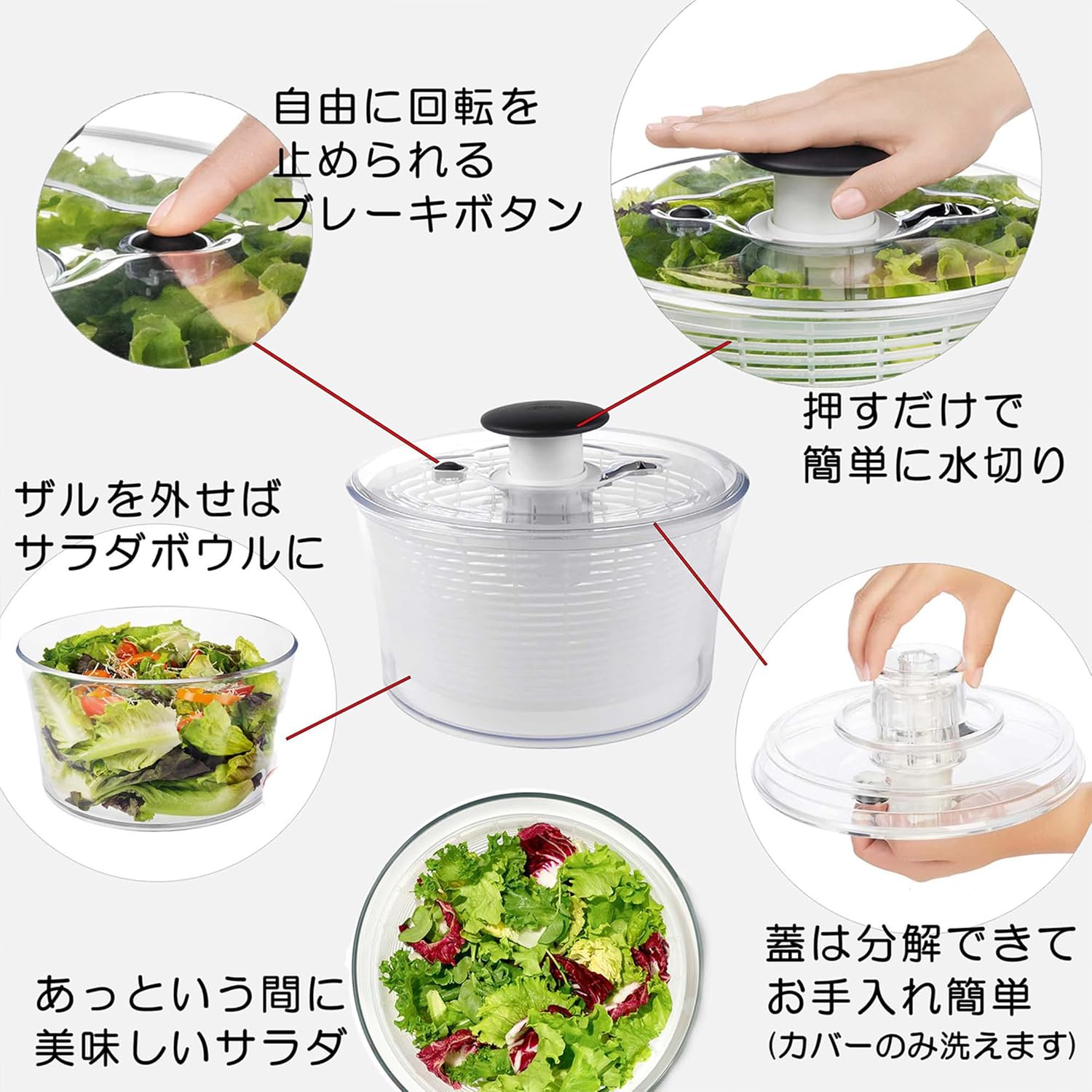 自由に回転を
止められる
ブレーキボタン

押すだけで
簡単に水切り

ザルを外せば
サラダボウルに

蓋は分解できて
お手入れ簡単
(カバーのみ洗えます)

あっという間に
美味しいサラダ