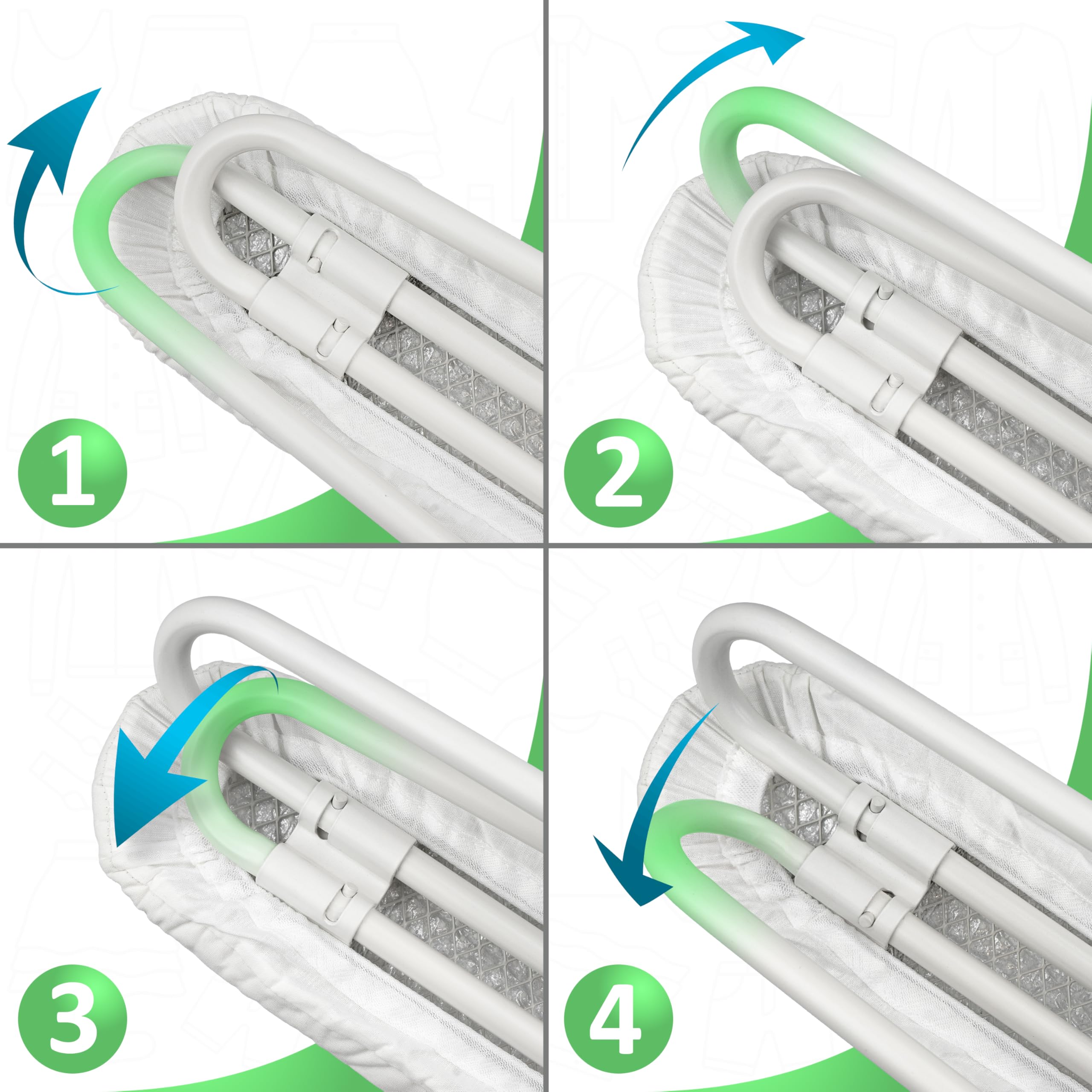 1

2

3

4