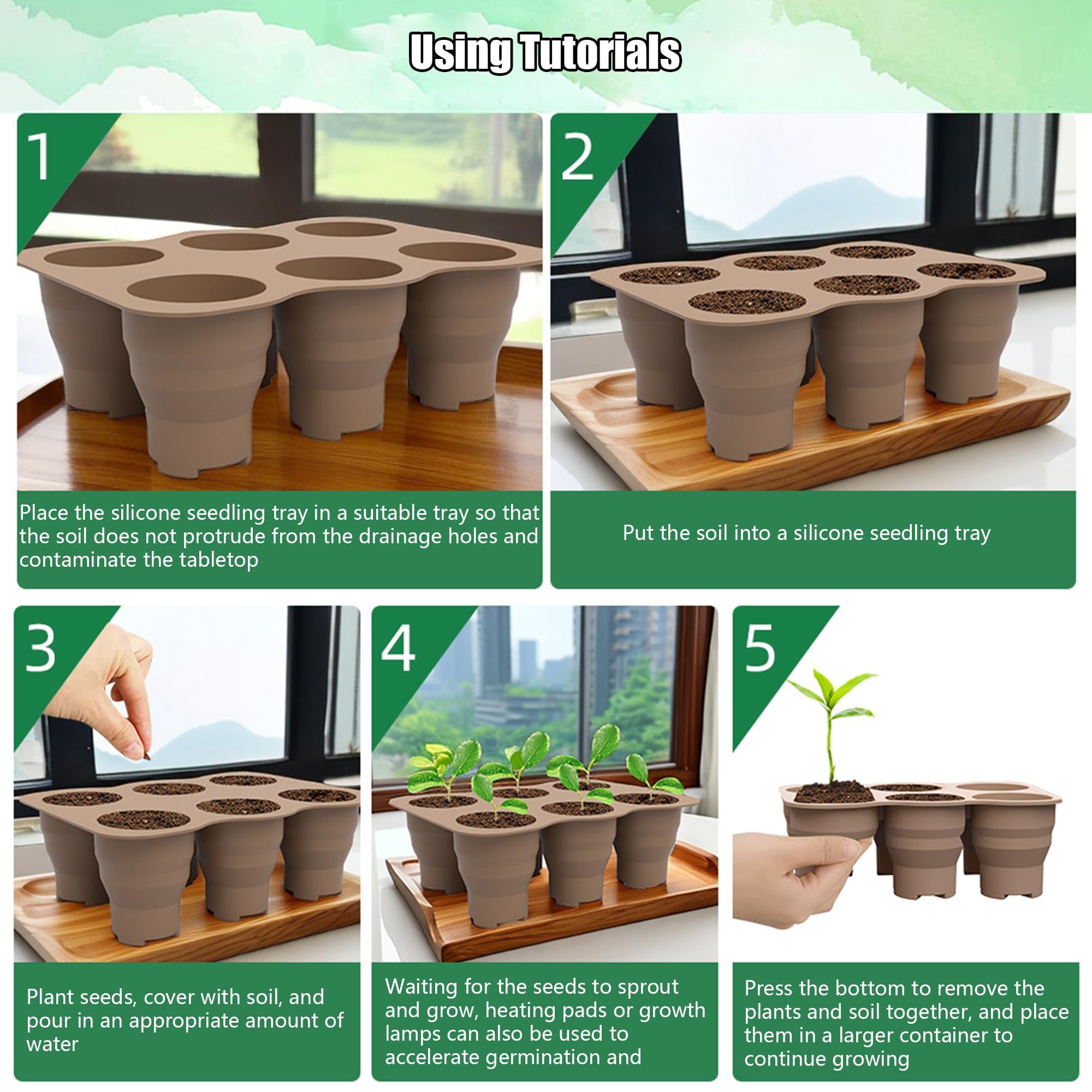 Using Tutorials

1

Place the silicone seedling tray in a suitable tray so that the soil does not protrude from the drainage holes and contaminate the tabletop

2

Put the soil into a silicone seedling tray

3

Plant seeds, cover with soil, and pour in an appropriate amount of water

4

Waiting for the seeds to sprout and grow, heating pads or growth lamps can also be used to accelerate germination and

5

Press the bottom to remove the plants and soil together, and place them in a larger container to continue growing