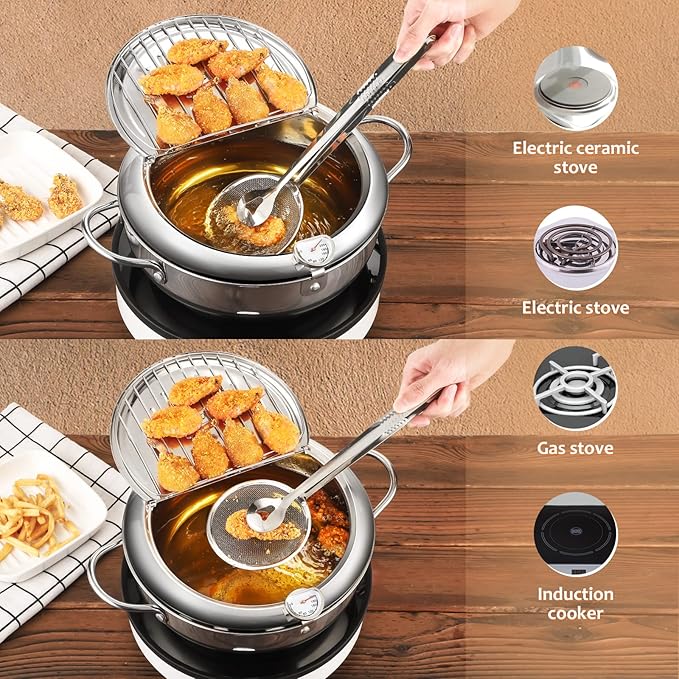 Electric ceramic stove

Electric stove

Gas stove

Induction cooker