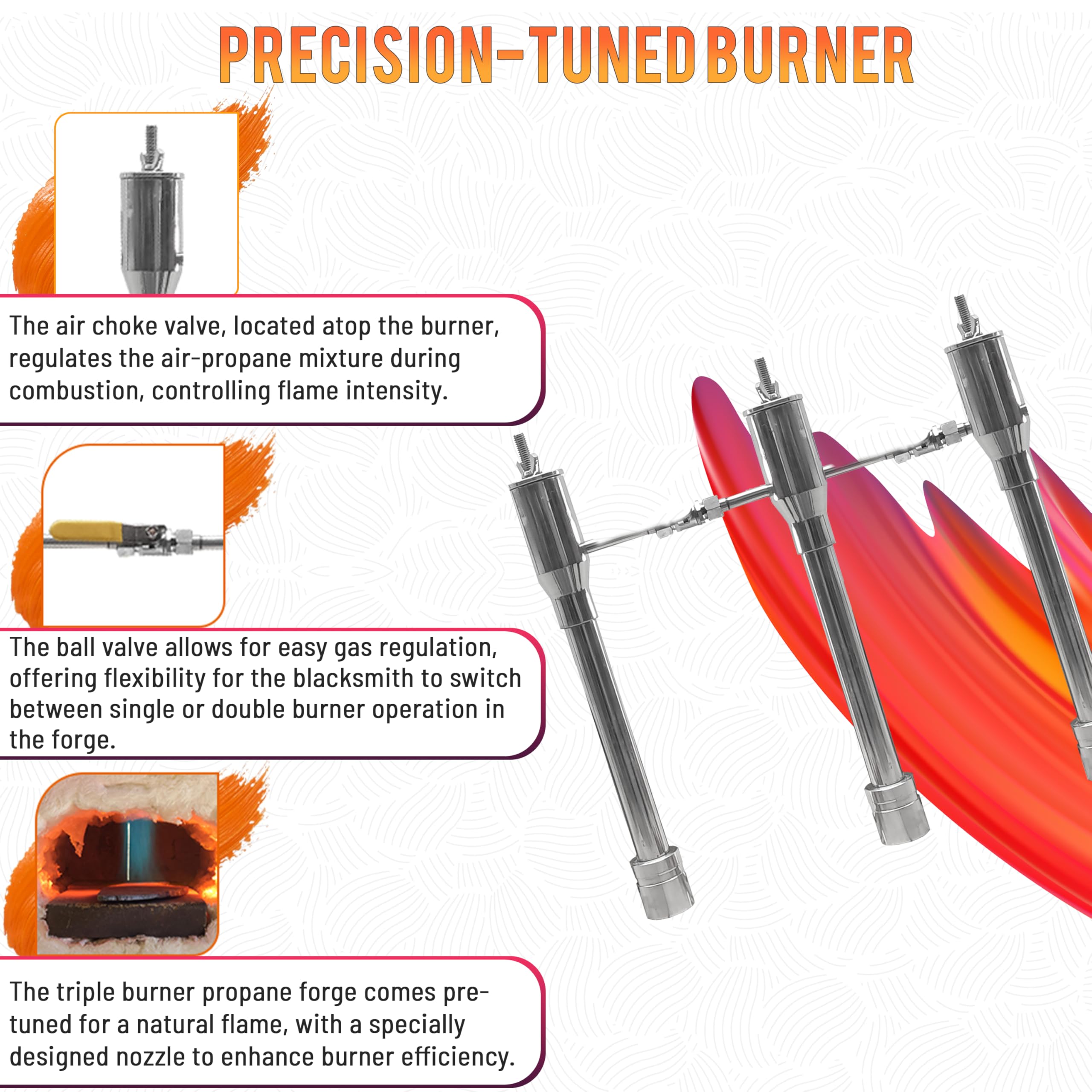 PRECISION-TUNED BURNER

The air choke valve, located atop the burner, regulates the air-propane mixture during combustion, controlling flame intensity.

The ball valve allows for easy gas regulation, offering flexibility for the blacksmith to switch between single or double burner operation in the forge.

The triple burner propane forge comes pre-tuned for a natural flame, with a specially designed nozzle to enhance burner efficiency.