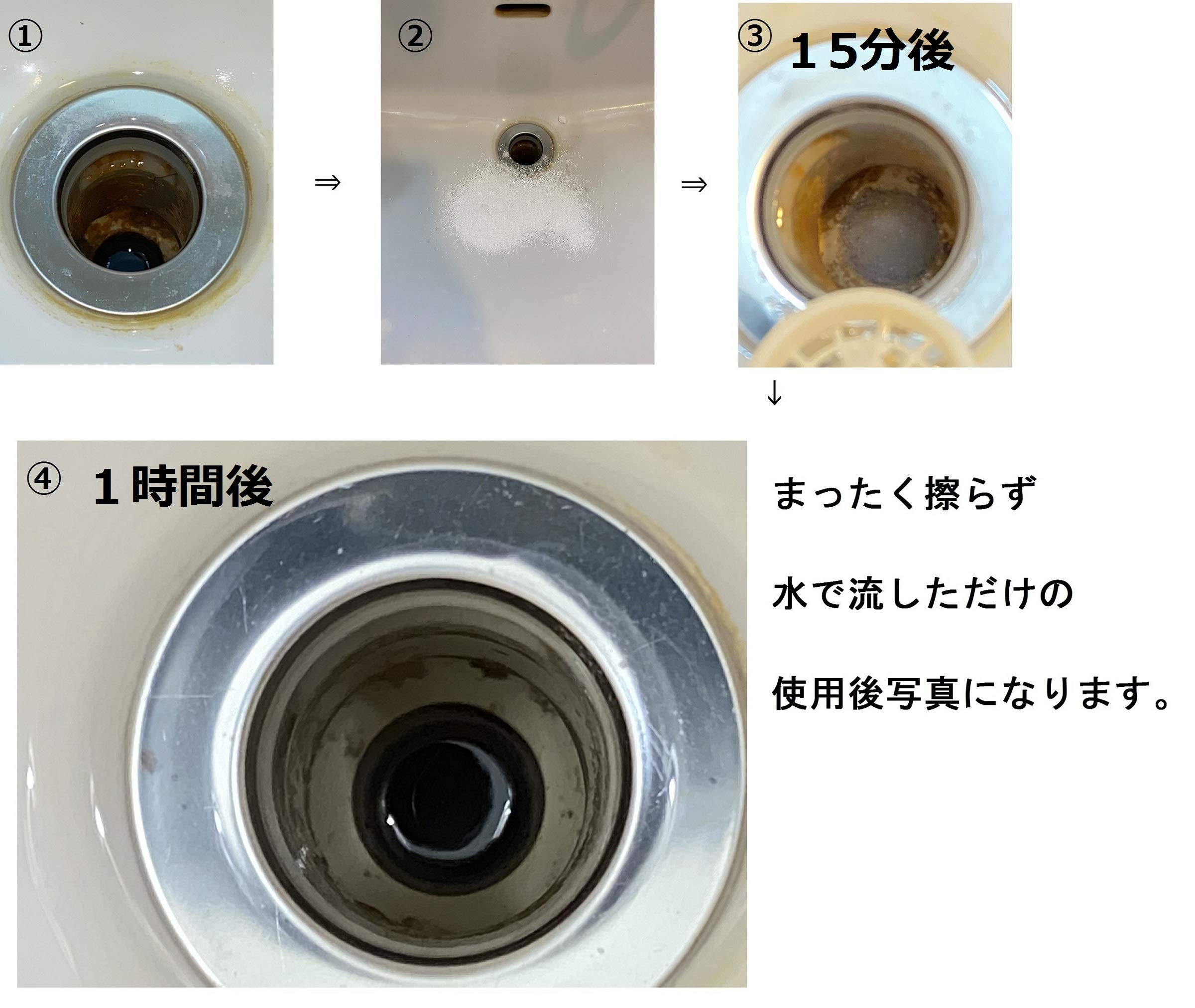 ①

⇒

②

⇒

③ １５分後

↓

④ １時間後

まったく擦らず

水で流しただけの

使用後写真になります。