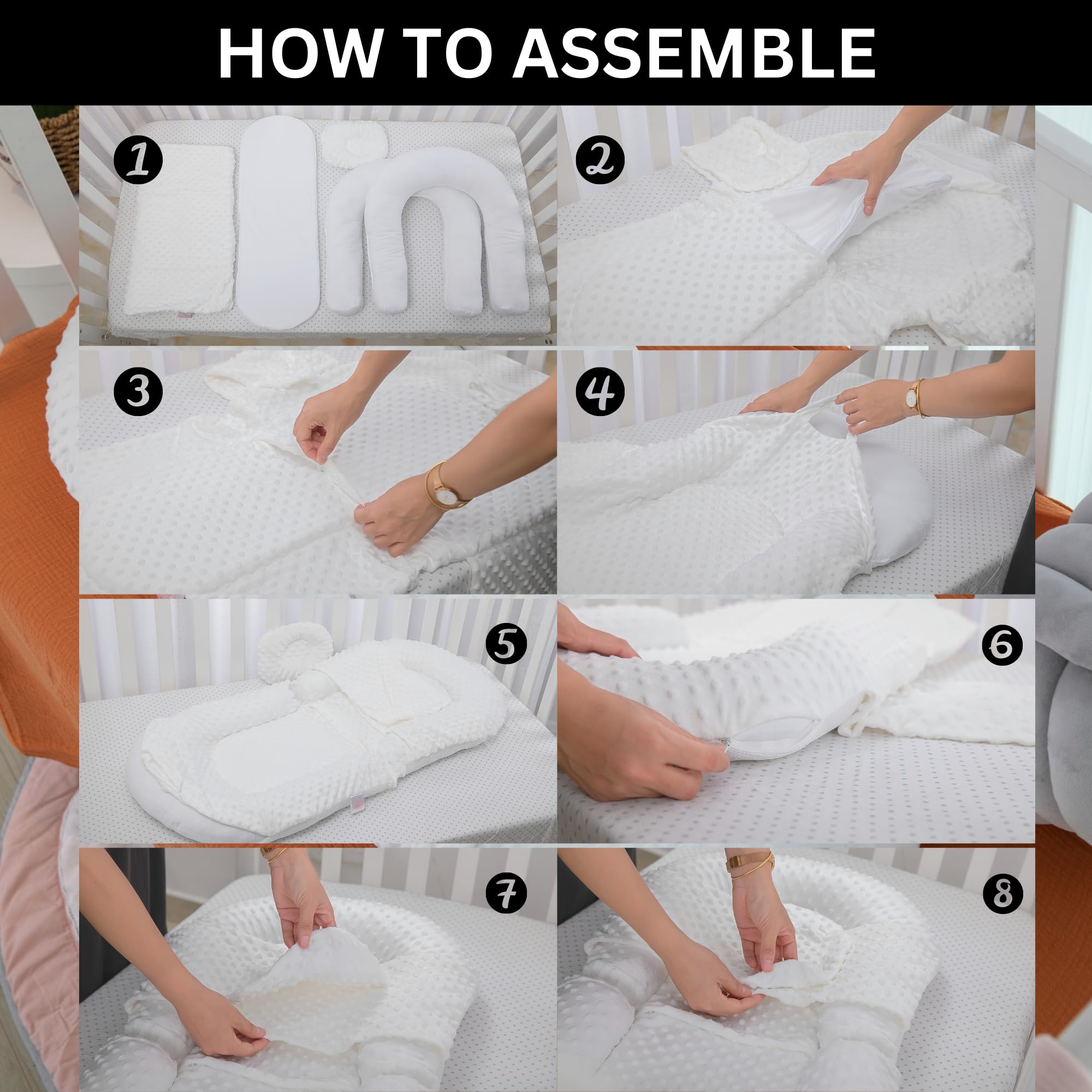 HOW TO ASSEMBLE

1

2

3

4

5

6

7

8