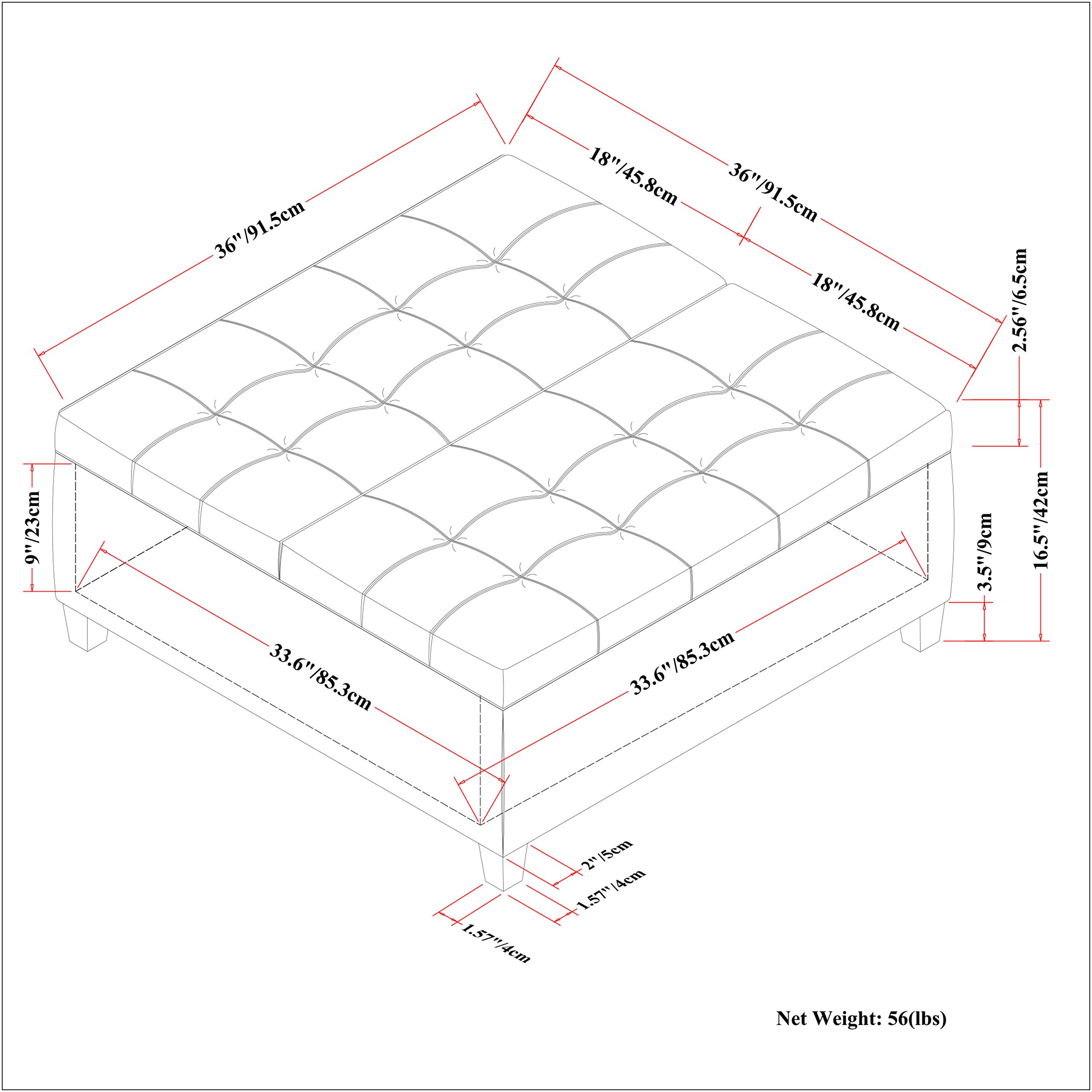 36"/91.5cm

18"/45.8cm

36"/91.5cm

18"/45.8cm

2.56"/6.5cm

16.5"/42cm

3.5"/9cm

9"/23cm

33.6"/85.3cm

33.6"/85.3cm

2"/5cm

1.57"/4cm

1.57"/4cm

Net Weight: 56(lbs)