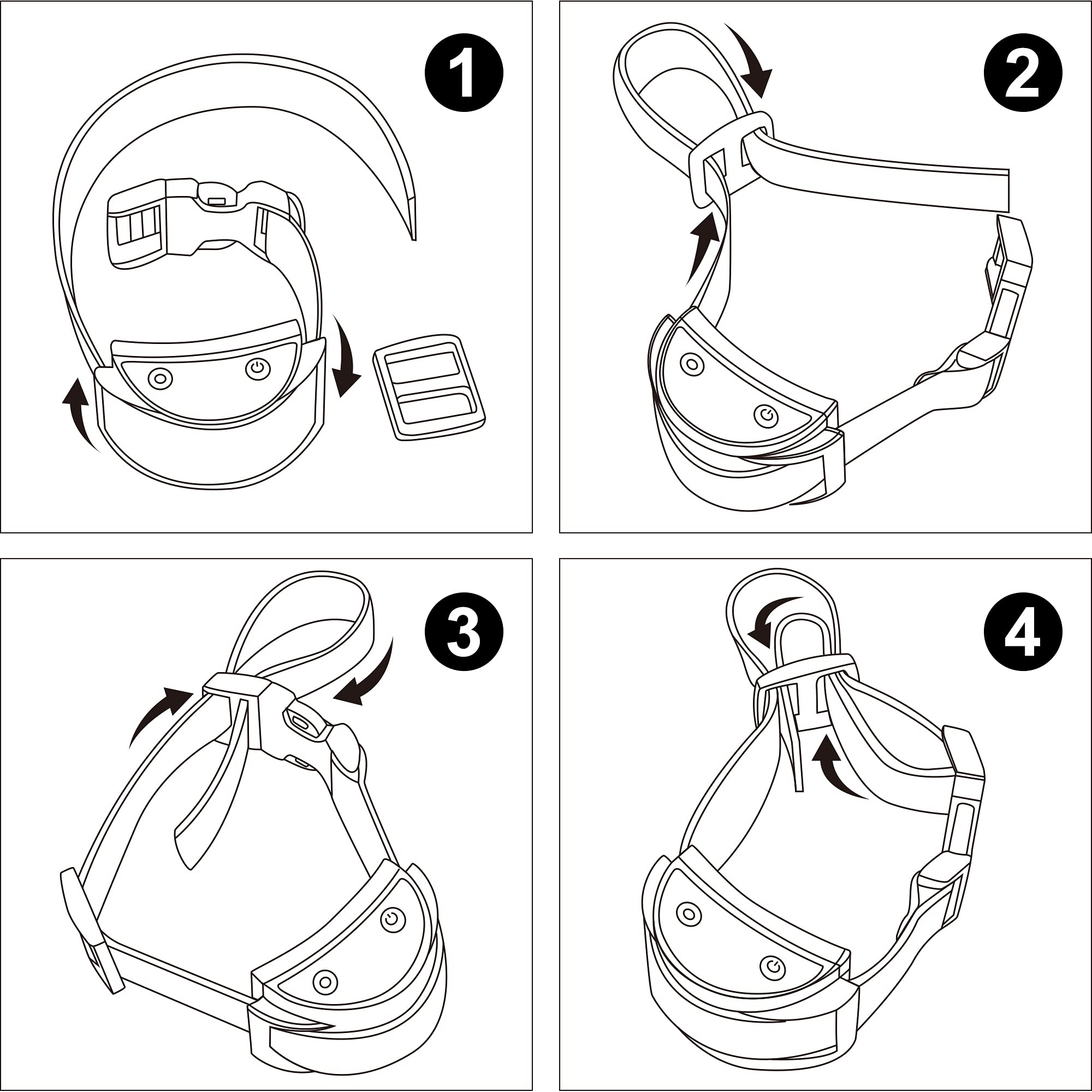 1

2

3

4