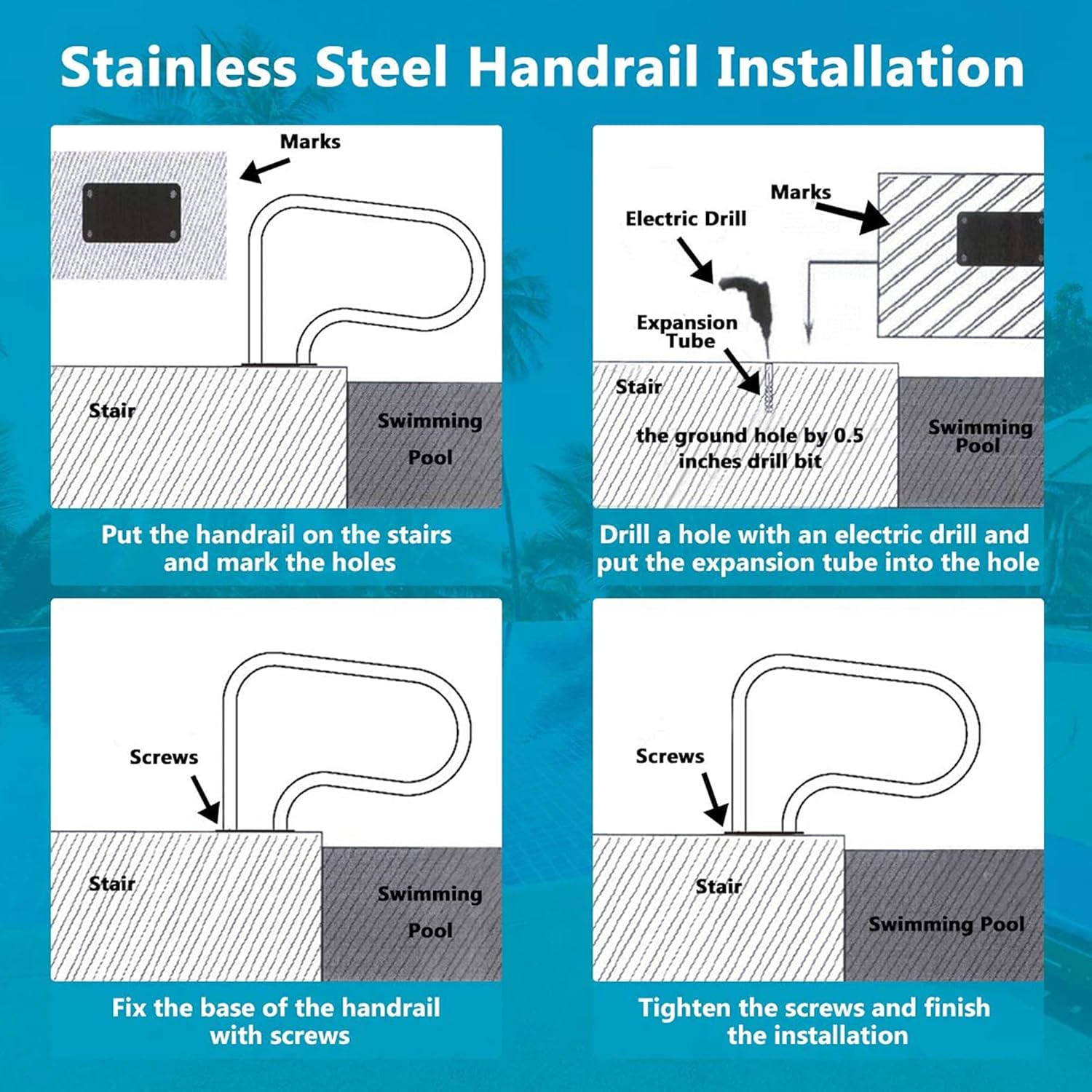 Stainless Steel Handrail Installation

Marks

Stair

Swimming Pool

Put the handrail on the stairs and mark the holes

Marks

Electric Drill

Expansion Tube

Stair

the ground hole by 0.5 inches drill bit

Swimming Pool

Drill a hole with an electric drill and put the expansion tube into the hole

Screws

Stair

Swimming Pool

Fix the base of the handrail with screws

Screws

Stair

Swimming Pool

Tighten the screws and finish the installation