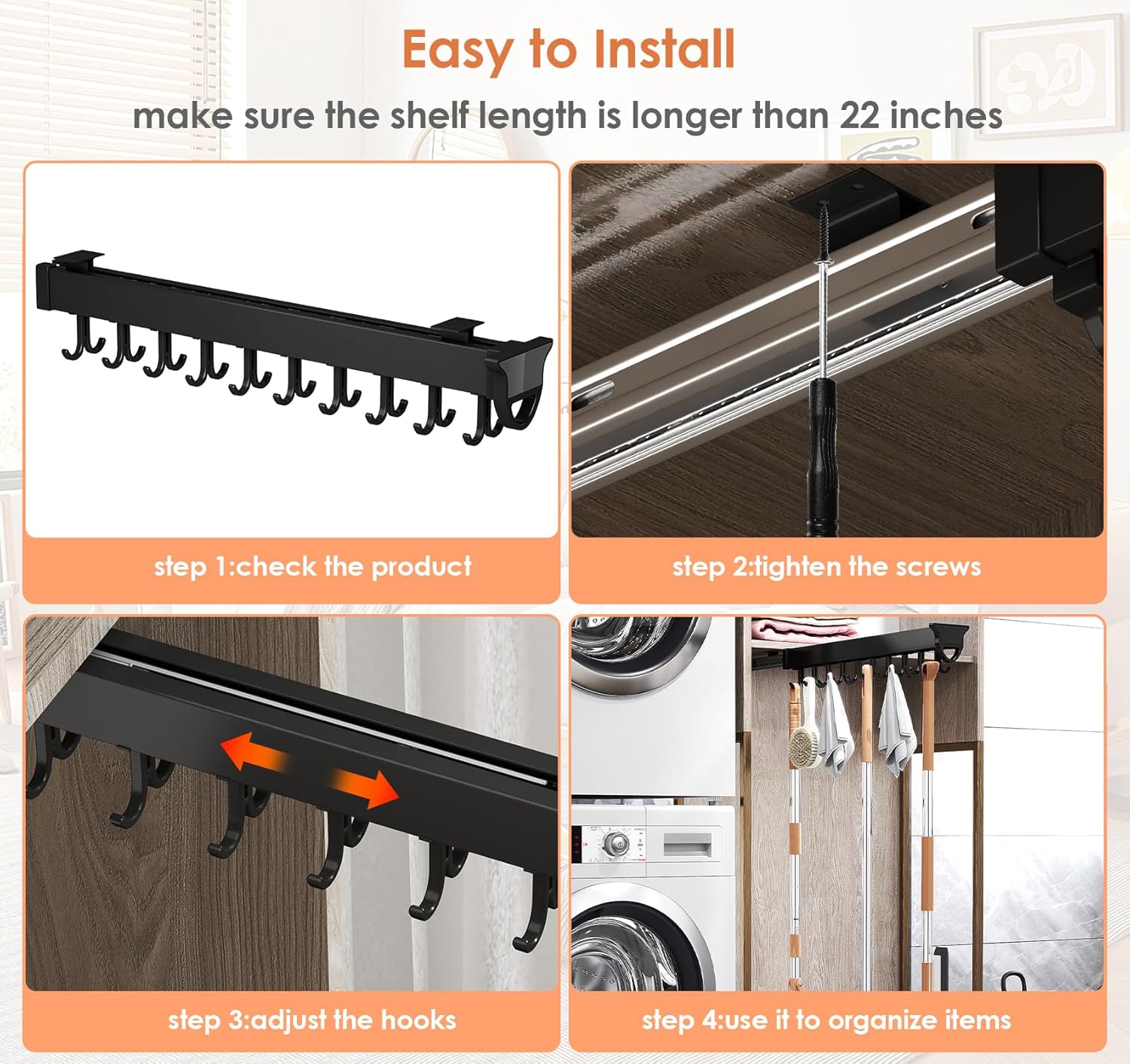 Easy to Install

make sure the shelf length is longer than 22 inches

step 1:check the product

step 2:tighten the screws

step 3:adjust the hooks

step 4:use it to organize items