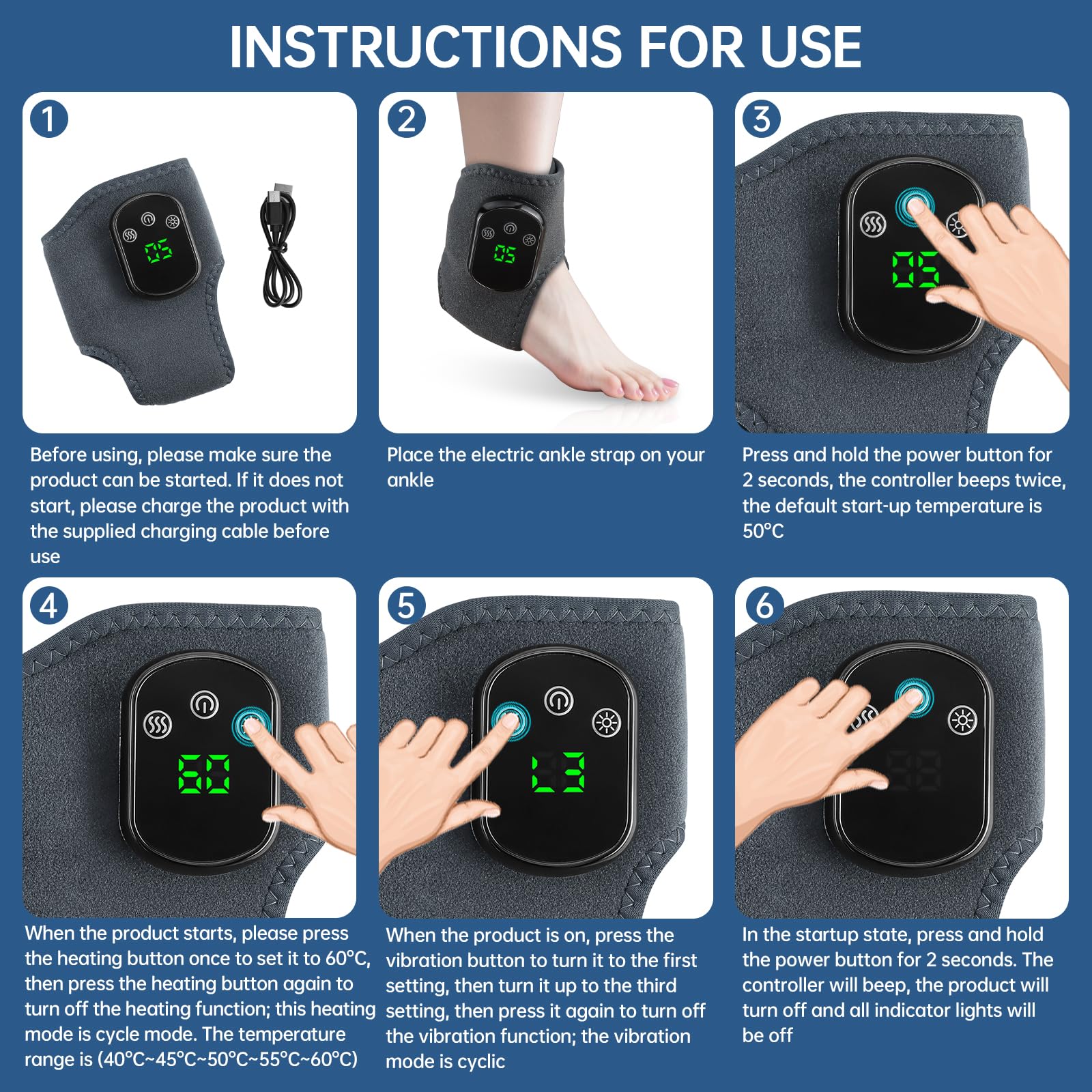 INSTRUCTIONS FOR USE

1

05

Before using, please make sure the product can be started. If it does not start, please charge the product with the supplied charging cable before use

2

05

Place the electric ankle strap on your ankle

3

05

Press and hold the power button for 2 seconds, the controller beeps twice, the default start-up temperature is 50°C

4

60

When the product starts, please press the heating button once to set it to 60°C, then press the heating button again to turn off the heating function; this heating mode is cycle mode. The temperature range is (40°C~45°C~50°C~55°C~60°C)

5

L3

When the product is on, press the vibration button to turn it to the first setting, then turn it up to the third setting, then press it again to turn off the vibration function; the vibration mode is cyclic

6

In the startup state, press and hold the power button for 2 seconds. The controller will beep, the product will turn off and all indicator lights will be off