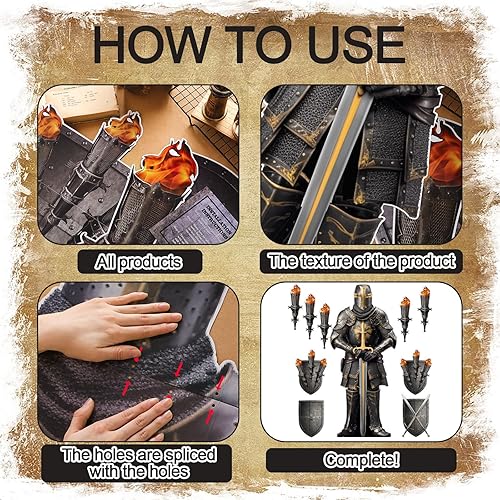 HOW TO USE

INSTALLATION INSTRUCTIONS

All products

The texture of the product

The holes are spliced with the holes

Complete!