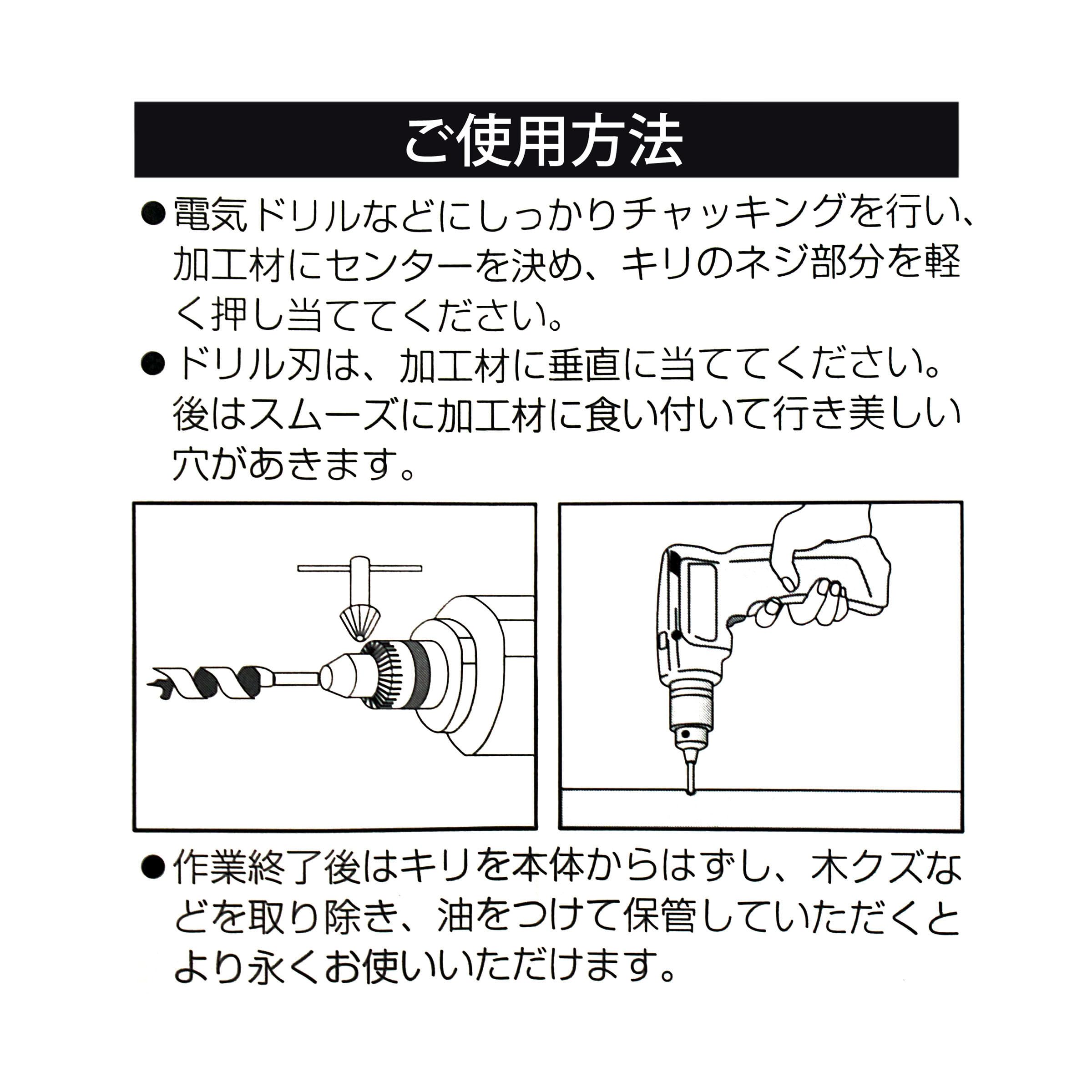 ご使用方法

●電気ドリルなどにしっかりチャッキングを行い、加工材にセンターを決め、キリのネジ部分を軽く押し当ててください。

●ドリル刃は、加工材に垂直に当ててください。後はスムーズに加工材に食い付いて行き美しい穴があきます。

●作業終了後はキリを本体からはずし、木クズなどを取り除き、油をつけて保管していただくとより永くお使いいただけます。