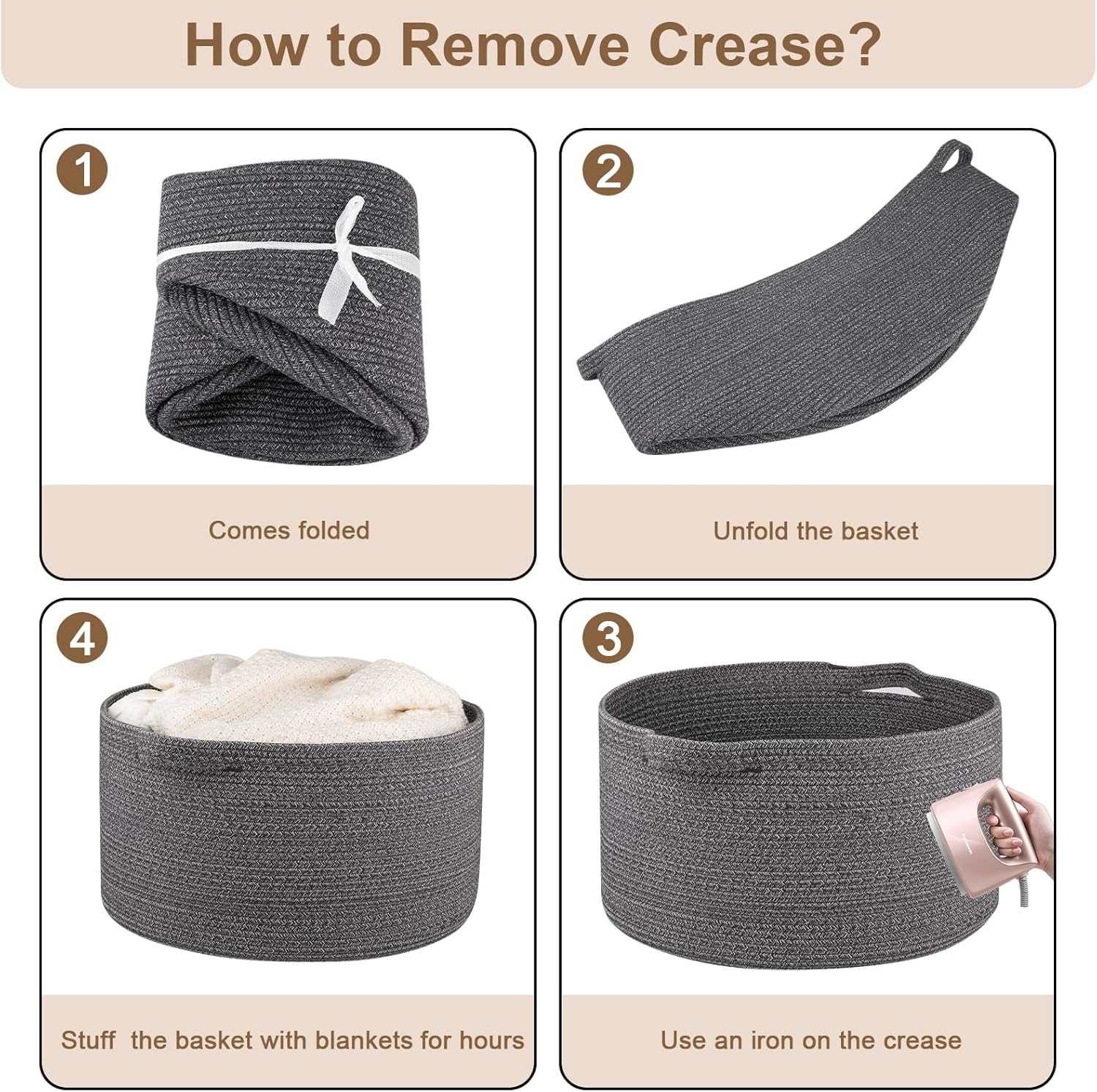 How to Remove Crease?

1

Comes folded

2

Unfold the basket

4

Stuff the basket with blankets for hours

3

Use an iron on the crease