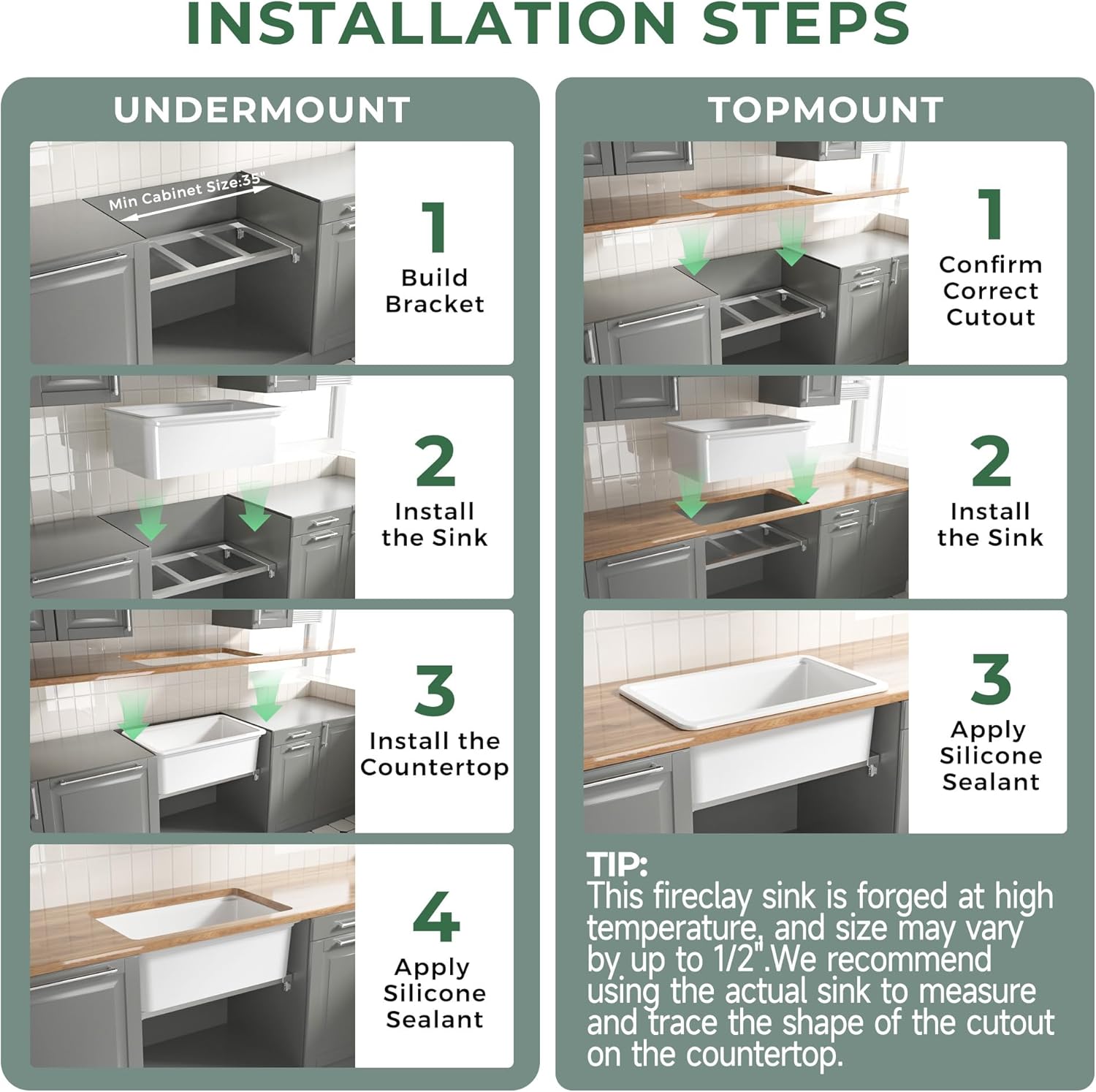 INSTALLATION STEPS

UNDERMOUNT

Min Cabinet Size:35"

1
Build Bracket

2
Install the Sink

3
Install the Countertop

4
Apply Silicone Sealant

TOPMOUNT

1
Confirm Correct Cutout

2
Install the Sink

3
Apply Silicone Sealant

TIP:
This fireclay sink is forged at high temperature, and size may vary by up to 1/2".We recommend using the actual sink to measure and trace the shape of the cutout on the countertop.