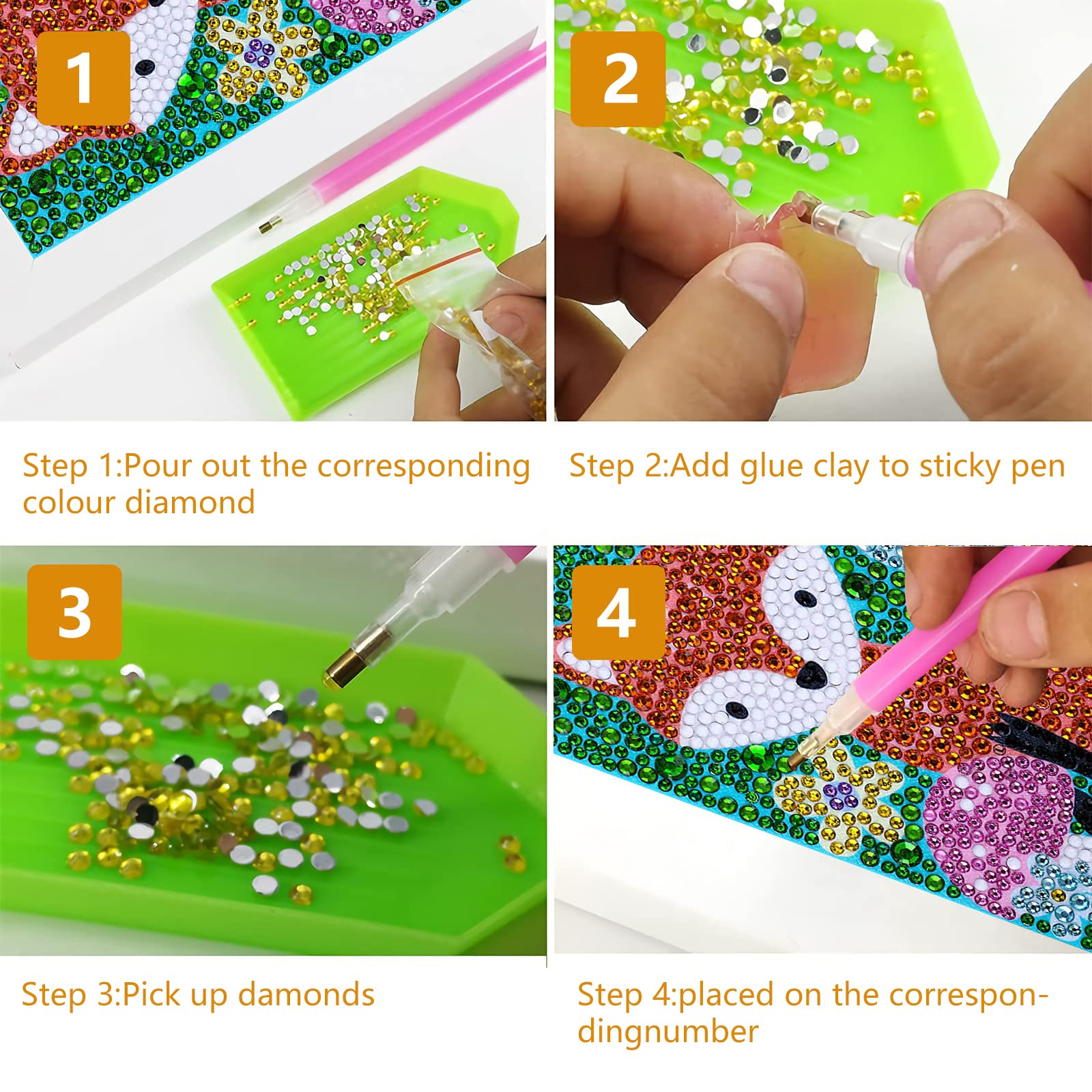 1

Step 1:Pour out the corresponding colour diamond

2

Step 2:Add glue clay to sticky pen

3

Step 3:Pick up damonds

4

Step 4:placed on the correspondingnumber