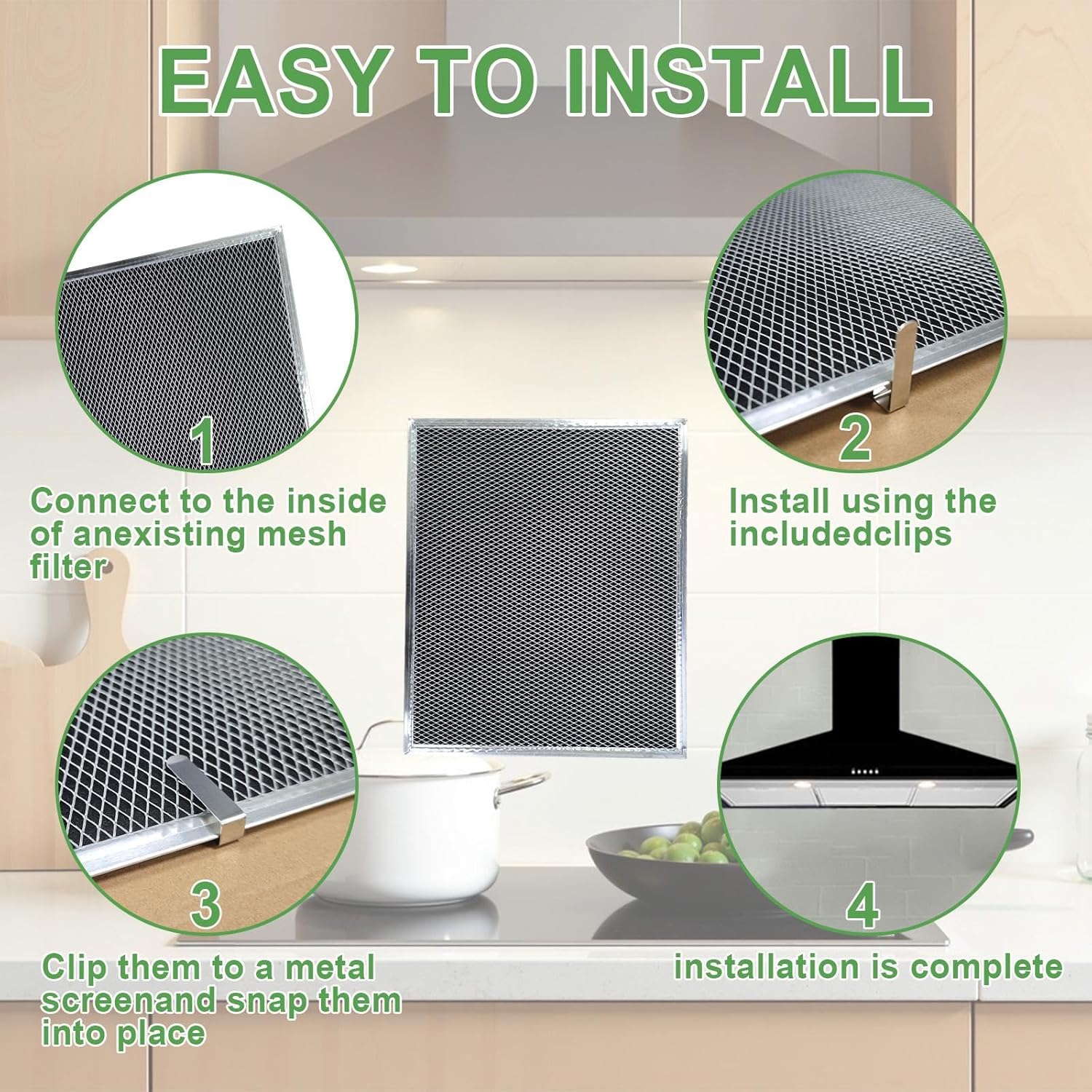 EASY TO INSTALL

1

Connect to the inside of anexisting mesh filter

2

Install using the includedclips

3

Clip them to a metal screenand snap them into place

4

installation is complete