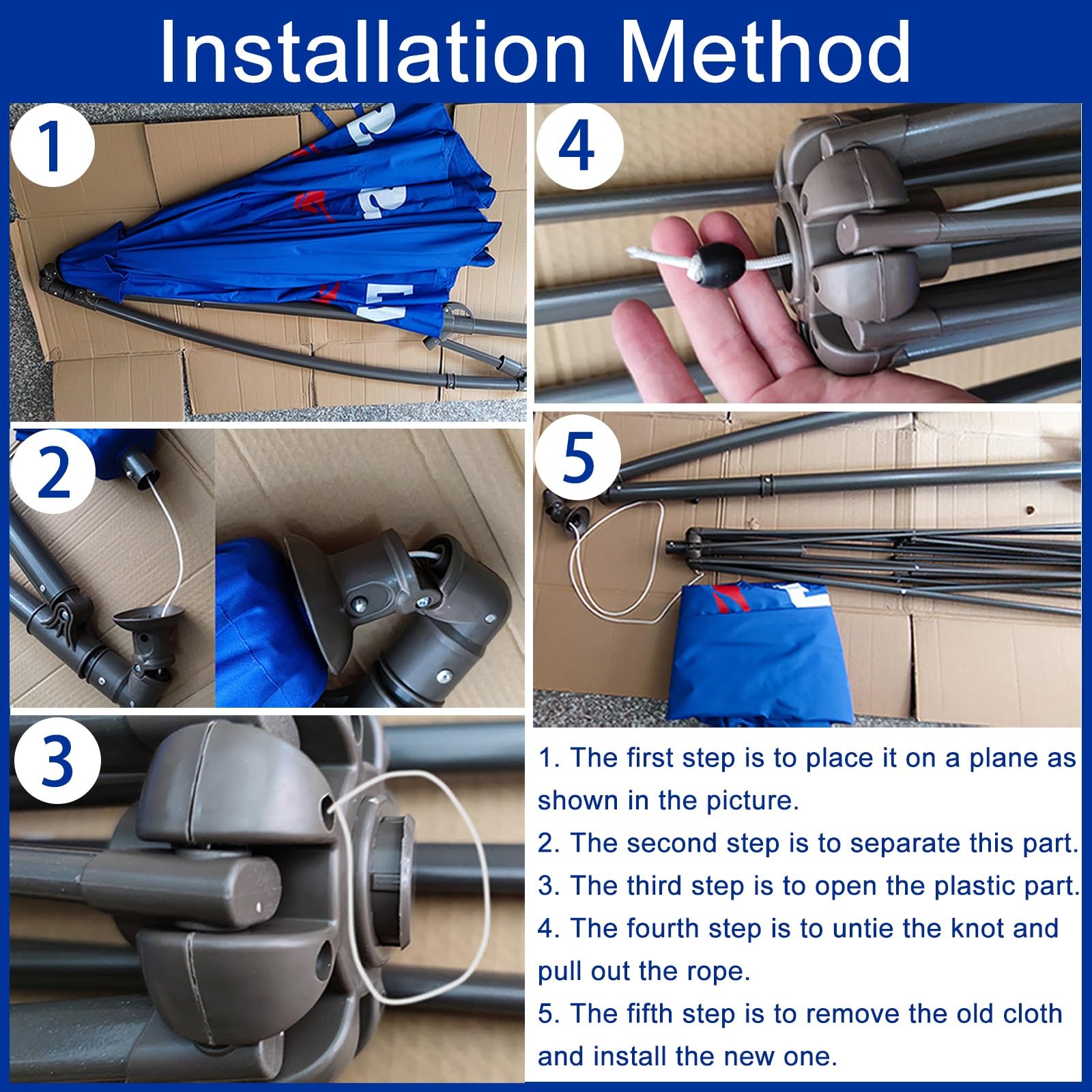 Installation Method

1

4

2

5

3

1. The first step is to place it on a plane as shown in the picture.

2. The second step is to separate this part.

3. The third step is to open the plastic part.

4. The fourth step is to untie the knot and pull out the rope.

5. The fifth step is to remove the old cloth and install the new one.