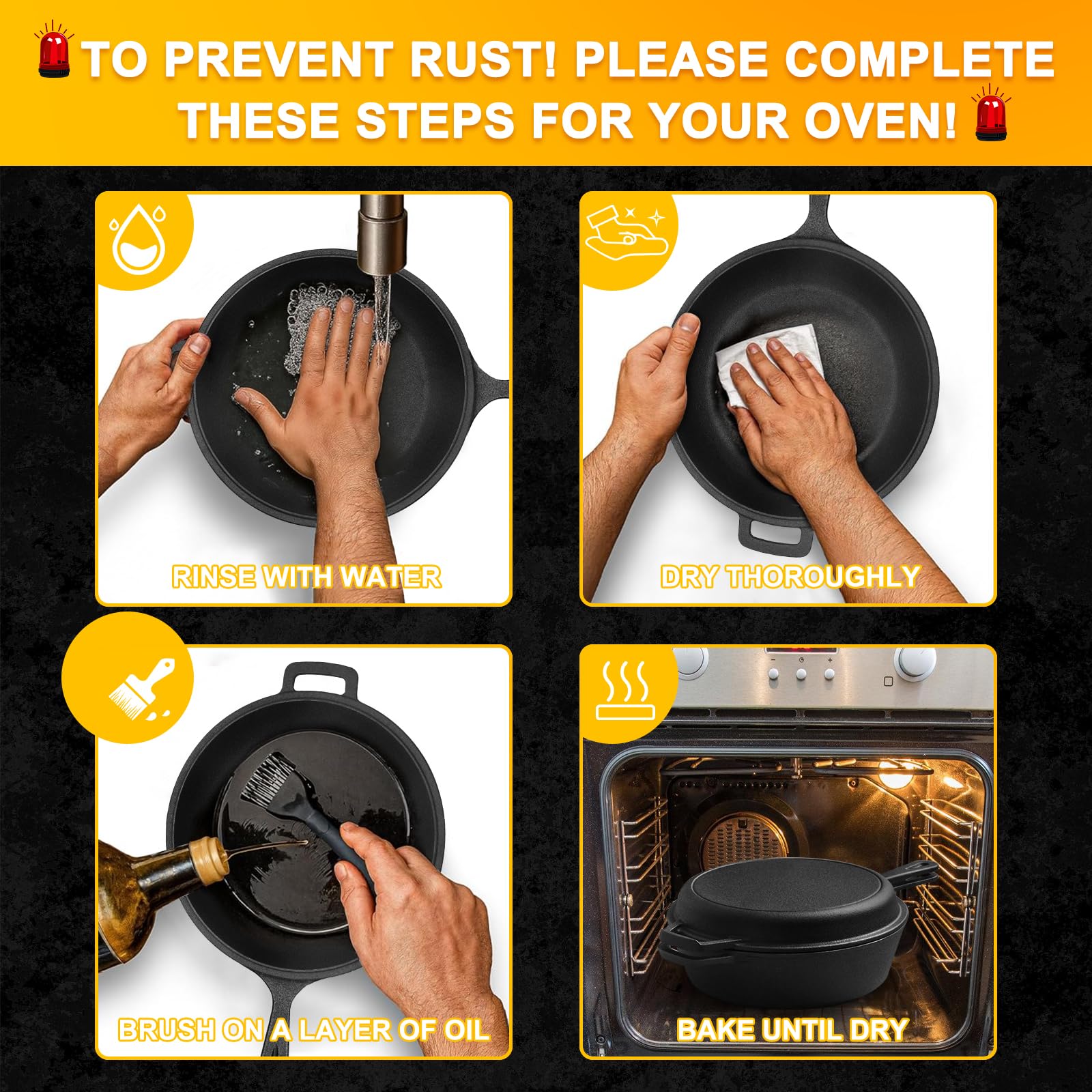 TO PREVENT RUST! PLEASE COMPLETE THESE STEPS FOR YOUR OVEN!

RINSE WITH WATER

DRY THOROUGHLY

BRUSH ON A LAYER OF OIL

BAKE UNTIL DRY