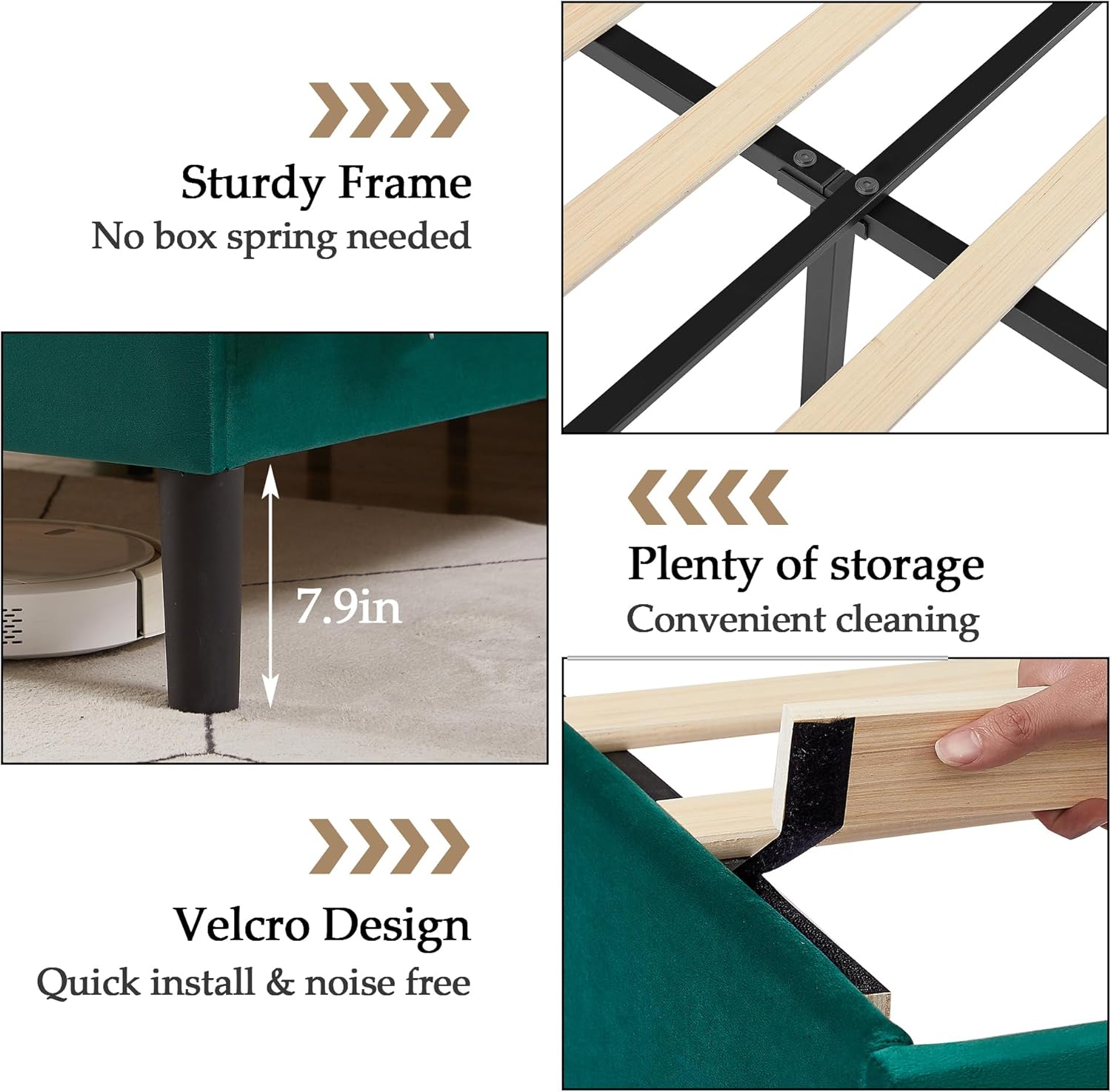 Sturdy Frame
No box spring needed

7.9in

Plenty of storage
Convenient cleaning

Velcro Design
Quick install & noise free