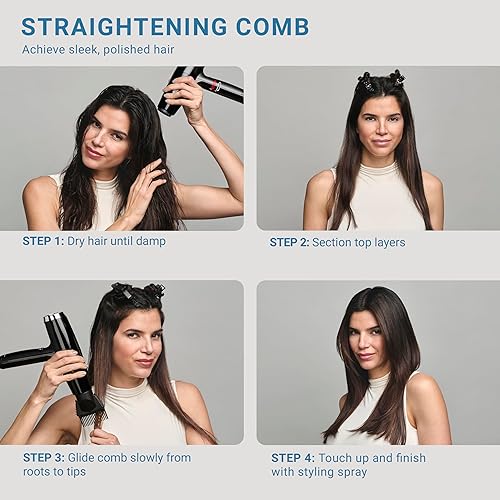 STRAIGHTENING COMB
Achieve sleek, polished hair

STEP 1: Dry hair until damp

STEP 2: Section top layers

STEP 3: Glide comb slowly from roots to tips

STEP 4: Touch up and finish with styling spray