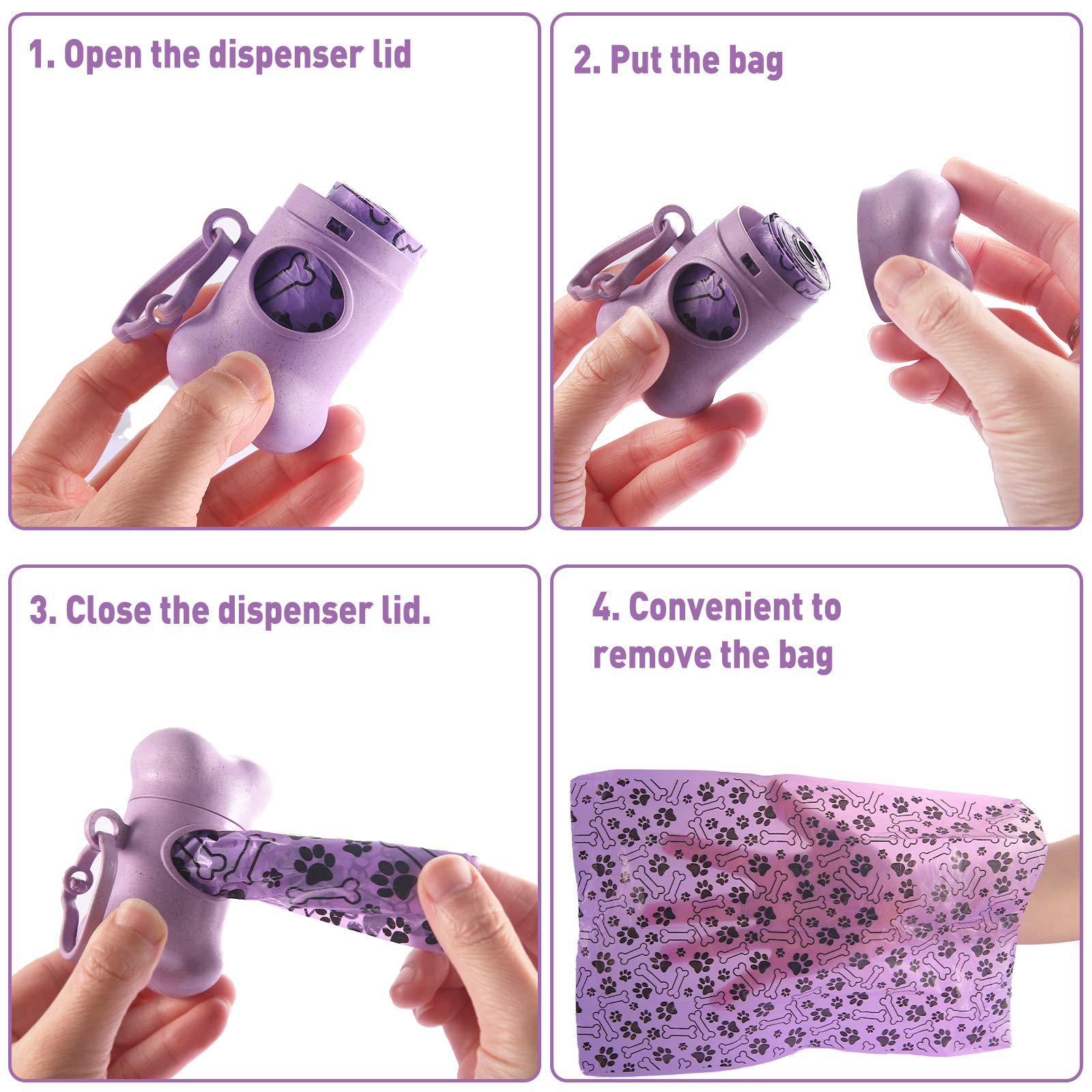 1. Open the dispenser lid

2. Put the bag

3. Close the dispenser lid.

4. Convenient to remove the bag