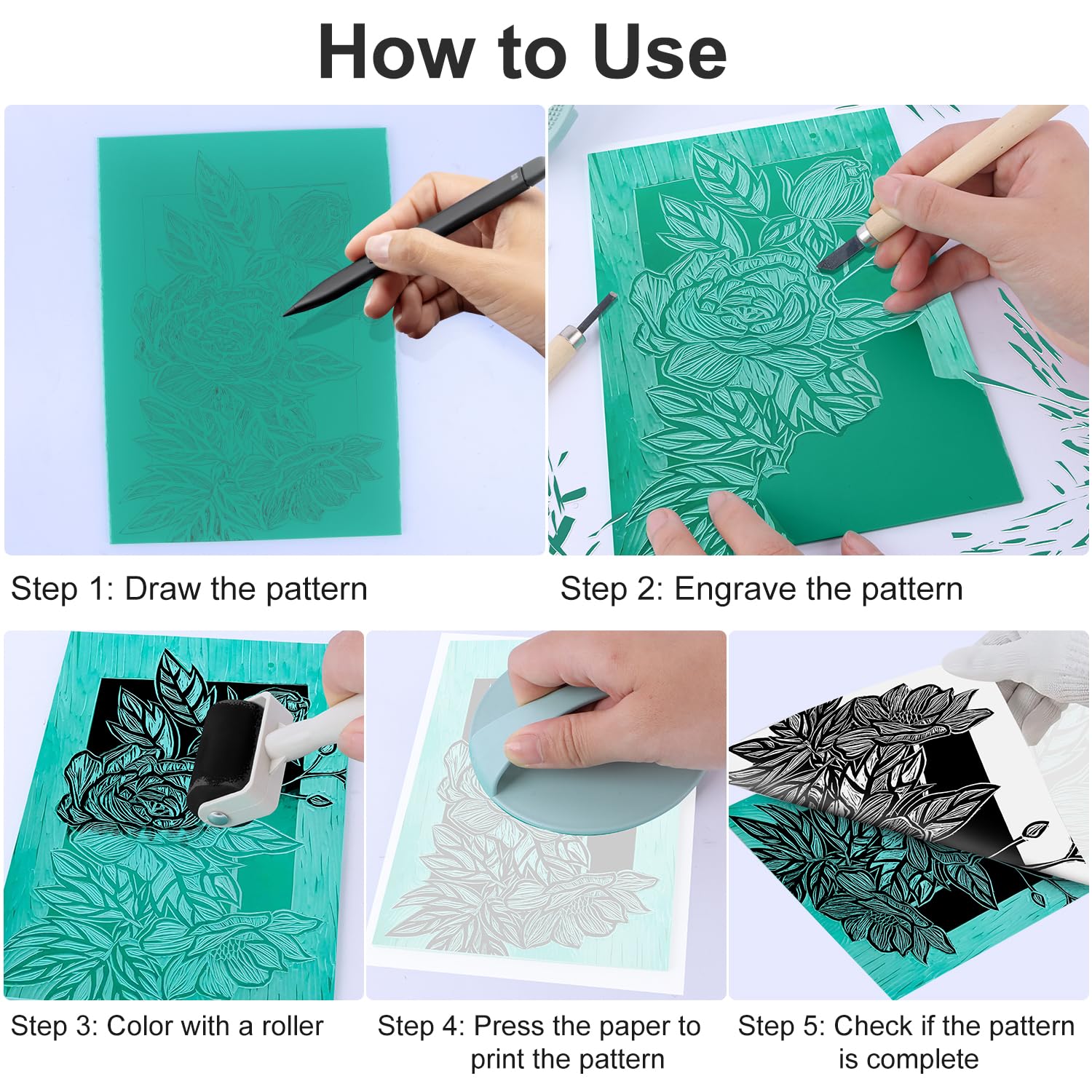 How to Use

Step 1: Draw the pattern

Step 2: Engrave the pattern

Step 3: Color with a roller

Step 4: Press the paper to print the pattern

Step 5: Check if the pattern is complete